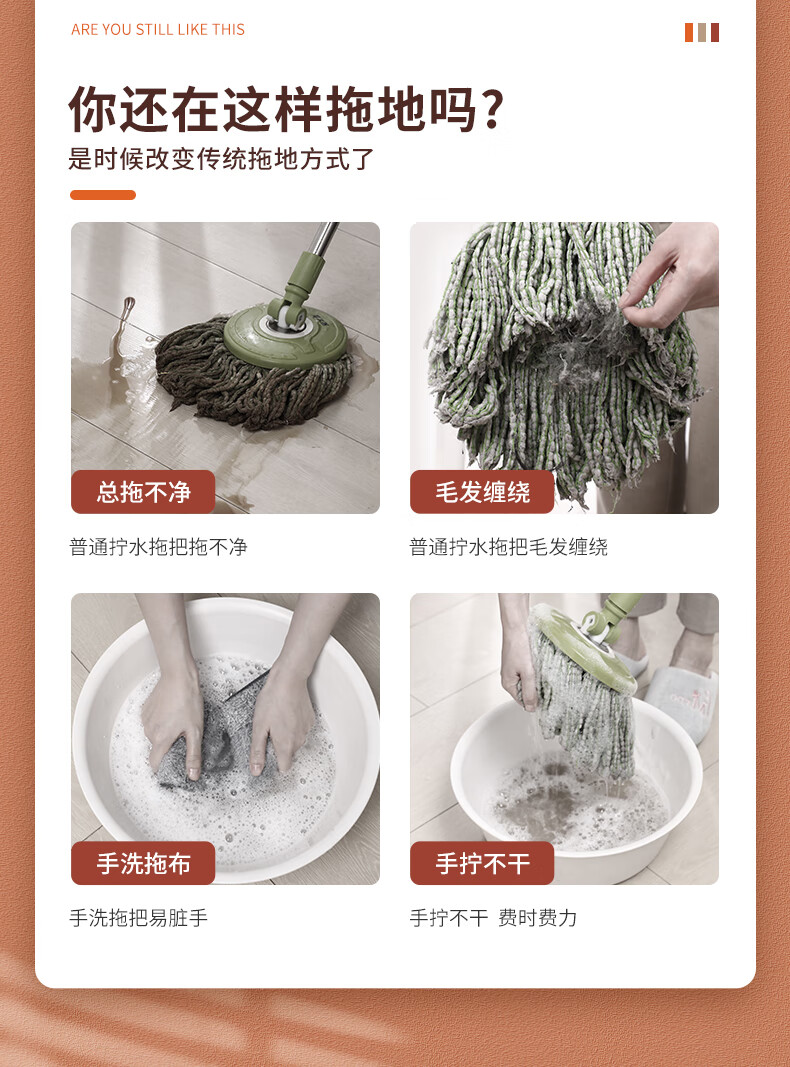 ARE YOU STILL LIKE THIS

你还在这样拖地吗？

是时候改变传统拖地方式了

总拖不净

普通拧水拖把拖不净

毛发缠绕

普通拧水拖把毛发缠绕

手洗拖布

手洗拖把易脏手

手拧不干

手拧不干 费时费力