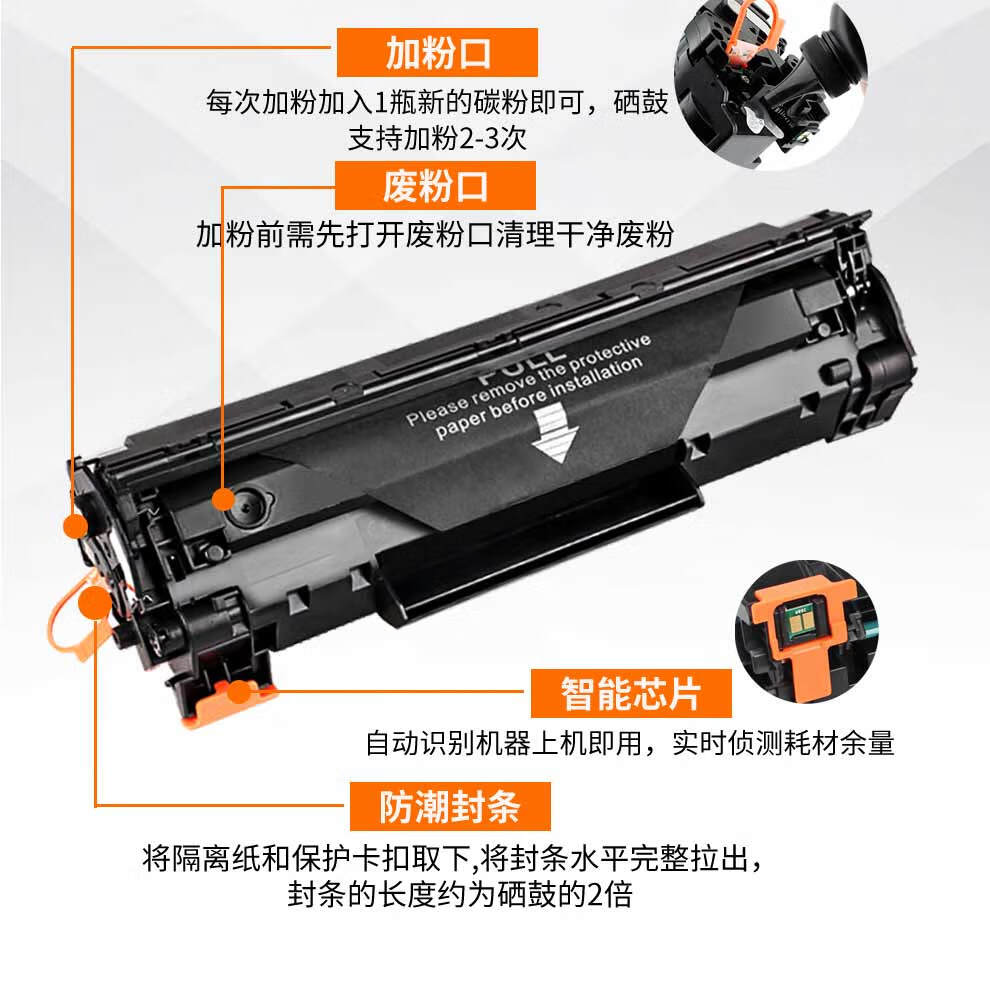 加粉口

每次加粉加入1瓶新的碳粉即可，硒鼓支持加粉2-3次

废粉口

加粉前需先打开废粉口清理干净废粉

PULL
Please remove the protective paper before installation

智能芯片

自动识别机器上机即用，实时侦测耗材余量

防潮封条

将隔离纸和保护卡扣取下,将封条水平完整拉出，封条的长度约为硒鼓的2倍