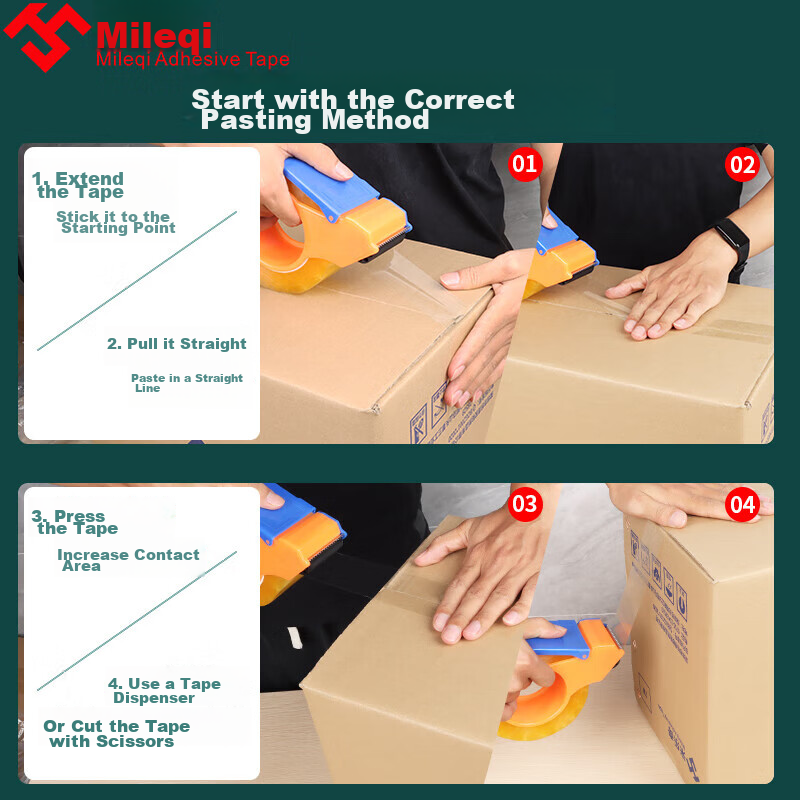 Mileqi
Mileqi Adhesive Tape

Start with the Correct Pasting Method

1. Extend the Tape

Stick it to the Starting Point

2. Pull it Straight

Paste in a Straight Line

01

02

3. Press the Tape

Increase Contact Area

4. Use a Tape Dispenser

Or Cut the Tape with Scissors

03

04