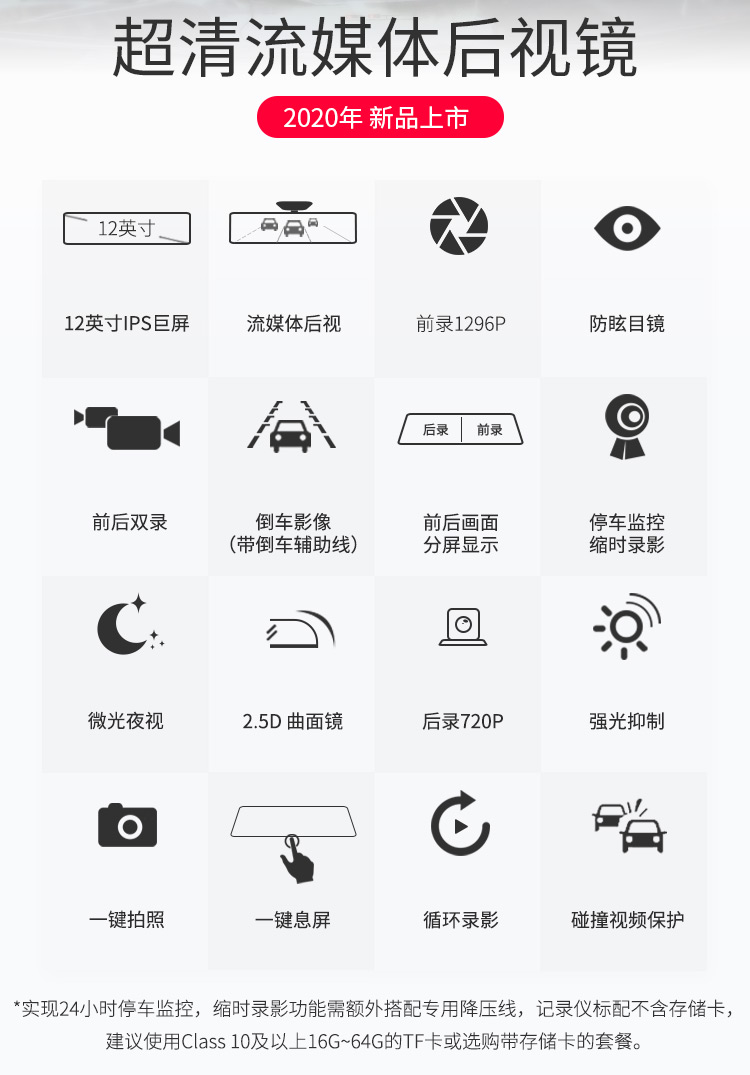 超清流媒体后视镜

2020年 新品上市

12英寸

12英寸IPS巨屏

流媒体后视

前录1296P

防眩目镜

前后双录

倒车影像
(带倒车辅助线)

后录
前录

前后画面
分屏显示

停车监控
缩时录影

微光夜视

2.5D 曲面镜

后录720P

强光抑制

一键拍照

一键息屏

循环录影

碰撞视频保护

*实现24小时停车监控，缩时录影功能需额外搭配专用降压线，记录仪标配不含存储卡，建议使用Class 10及以上16G~64G的TF卡或选购带存储卡的套餐。