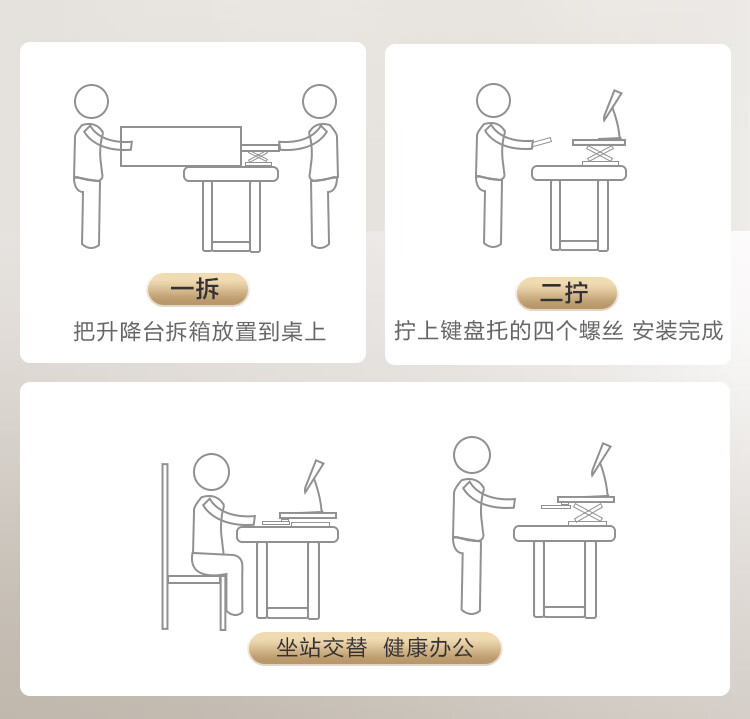 一拆
把升降台拆箱放置到桌上

二拧
拧上键盘托的四个螺丝 安装完成

坐站交替 健康办公