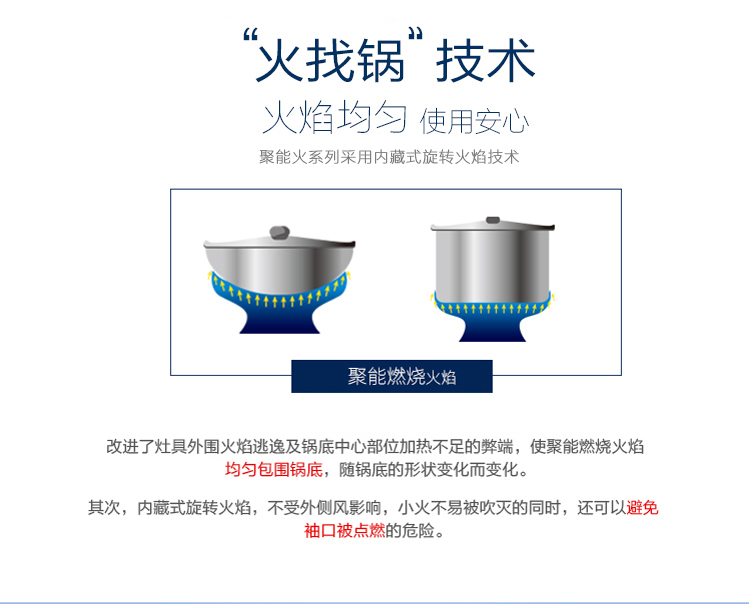 “火找锅”技术

火焰均匀 使用安心

聚能火系列采用内藏式旋转火焰技术

聚能燃烧火焰

改进了灶具外围火焰逃逸及锅底中心部位加热不足的弊端，使聚能燃烧火焰均匀包围锅底，随锅底的形状变化而变化。

其次，内藏式旋转火焰，不受外侧风影响，小火不易被吹灭的同时，还可以避免袖口被点燃的危险。