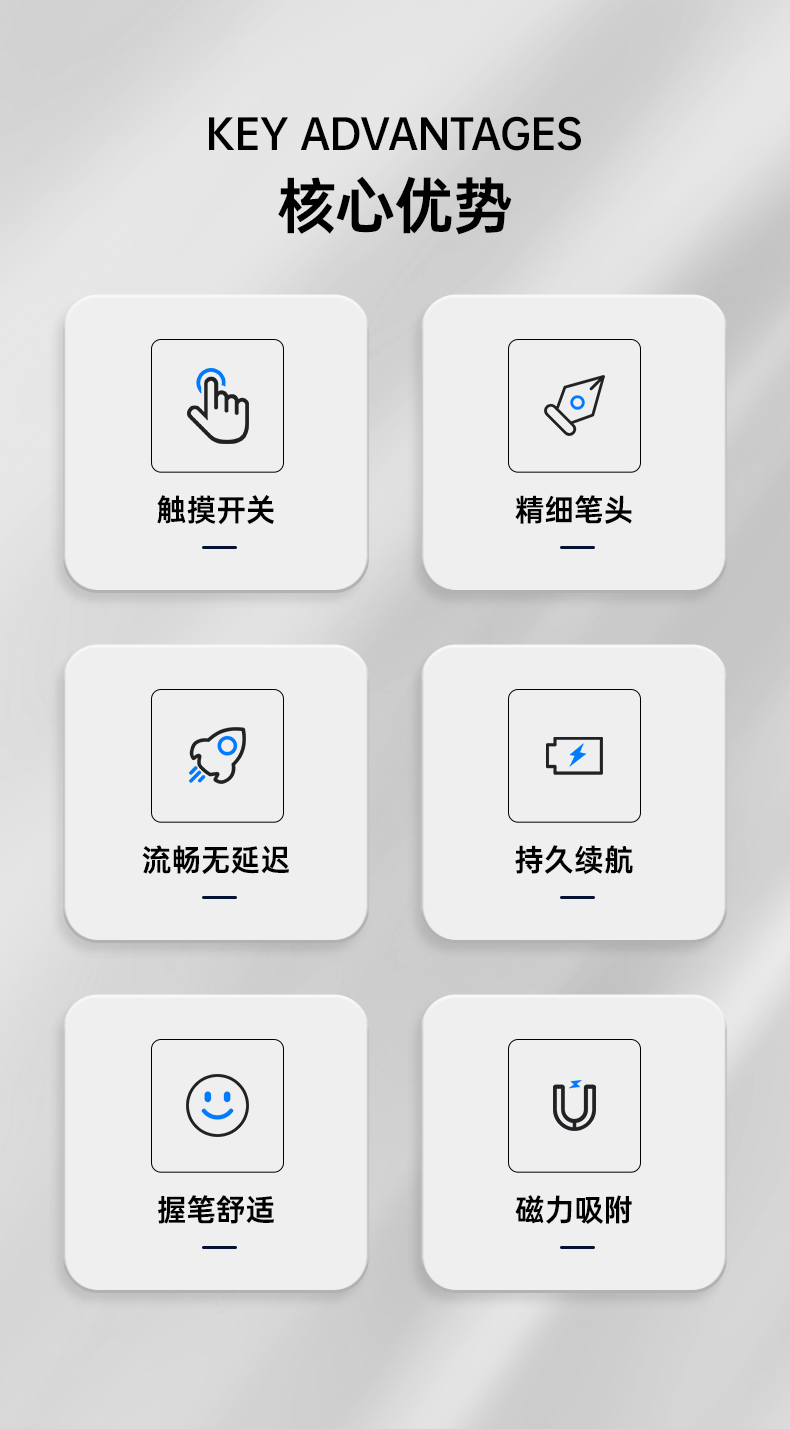 KEY ADVANTAGES
核心优势

触摸开关

精细笔头

流畅无延迟

持久续航

握笔舒适

磁力吸附