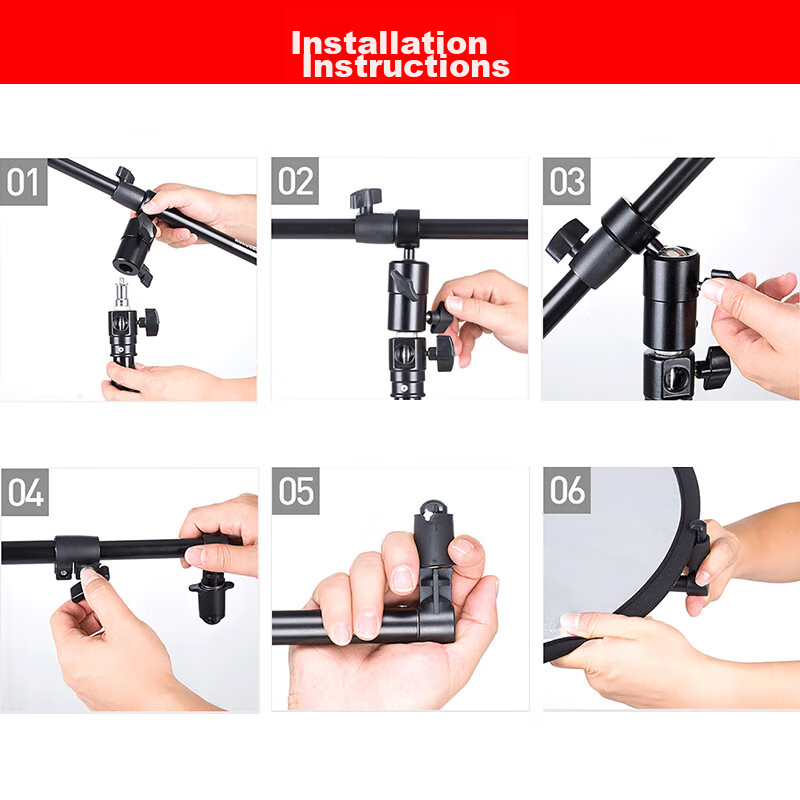 Installation Instructions

01

02

03

04

05

06