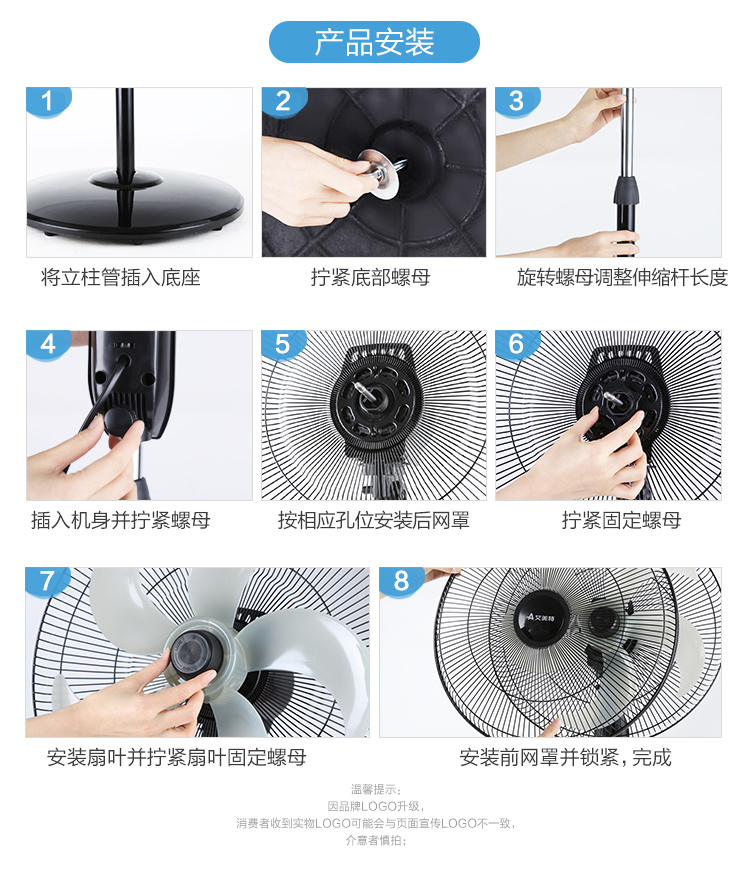 产品安装

1
将立柱管插入底座

2
拧紧底部螺母

3
旋转螺母调整伸缩杆长度

4
插入机身并拧紧螺母

5
按相应孔位安装后网罩

6
拧紧固定螺母

7
安装扇叶并拧紧扇叶固定螺母

8
艾美特
安装前网罩并锁紧，完成

温馨提示：
因品牌LOGO升级，
消费者收到实物LOGO可能会与页面宣传LOGO不一致，
介意者慎拍；