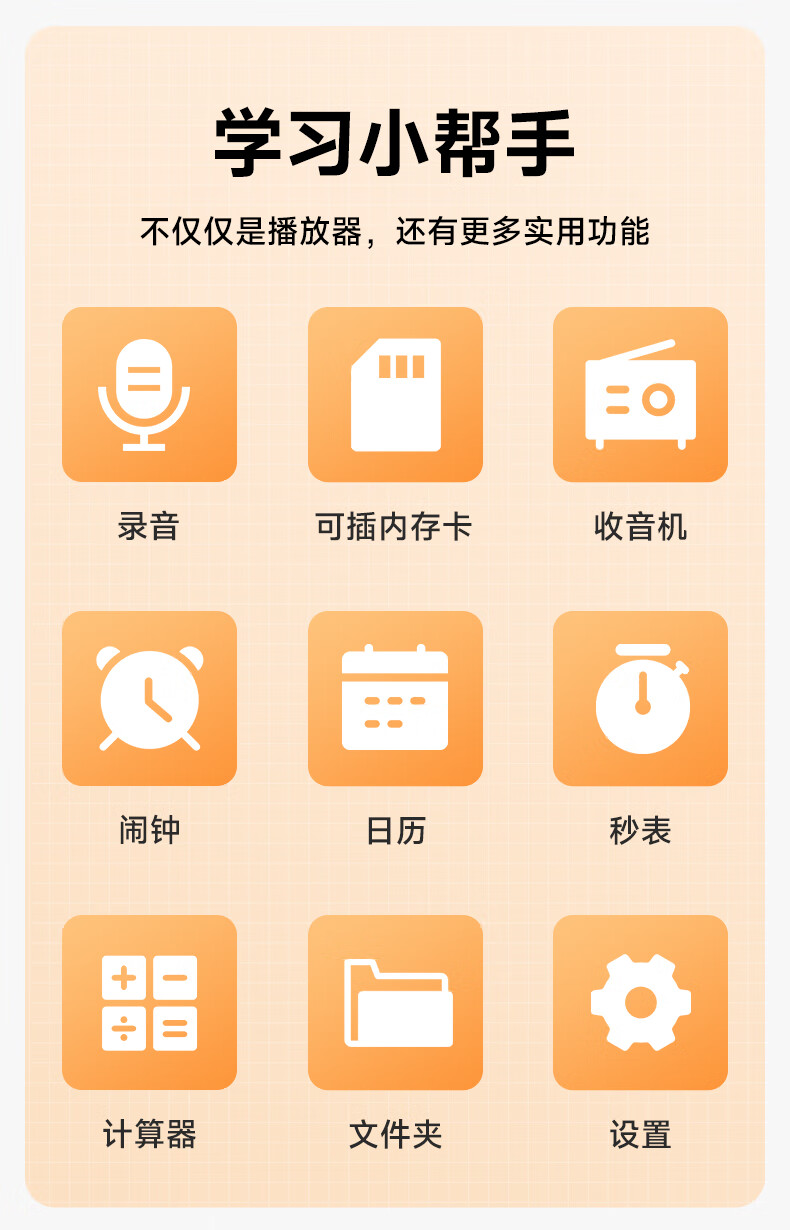 学习小帮手

不仅仅是播放器，还有更多实用功能

录音

可插内存卡

收音机

闹钟

日历

秒表

计算器

文件夹

设置