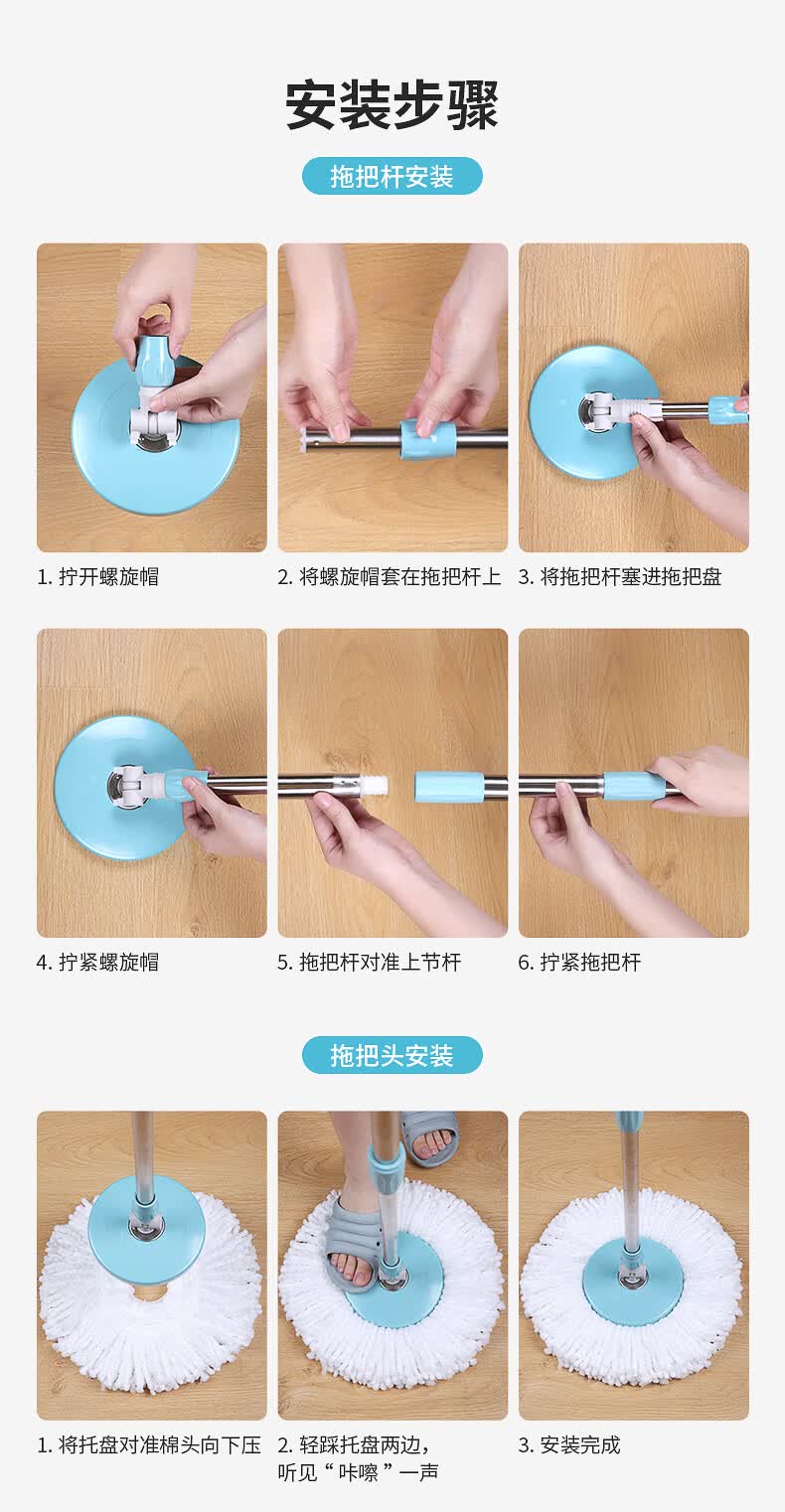 安装步骤

拖把杆安装

1. 拧开螺旋帽

2. 将螺旋帽套在拖把杆上

3. 将拖把杆塞进拖把盘

4. 拧紧螺旋帽

5. 拖把杆对准上节杆

6. 拧紧拖把杆

拖把头安装

1. 将托盘对准棉头向下压

2. 轻踩托盘两边，听见“咔嚓”一声

3. 安装完成