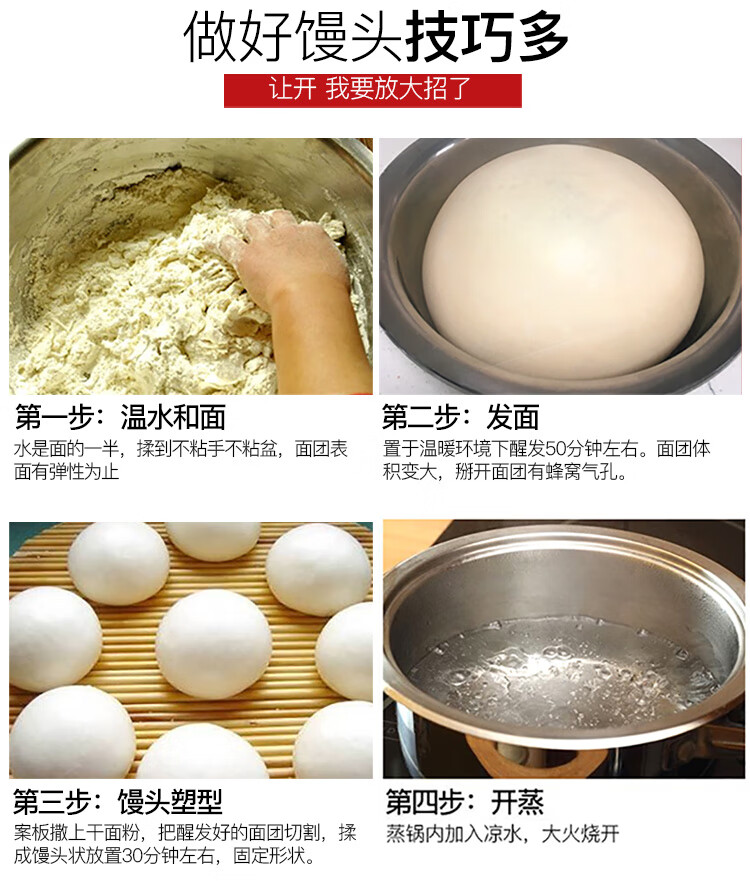 做好馒头技巧多

让开 我要放大招了

第一步：温水和面

水是面的一半，揉到不粘手不粘盆，面团表面有弹性为止

第二步：发面

置于温暖环境下醒发50分钟左右。面团体积变大，掰开面团有蜂窝气孔。

第三步：馒头塑型

案板撒上干面粉，把醒发好的面团切割，揉成馒头状放置30分钟左右，固定形状。

第四步：开蒸

蒸锅内加入凉水，大火烧开