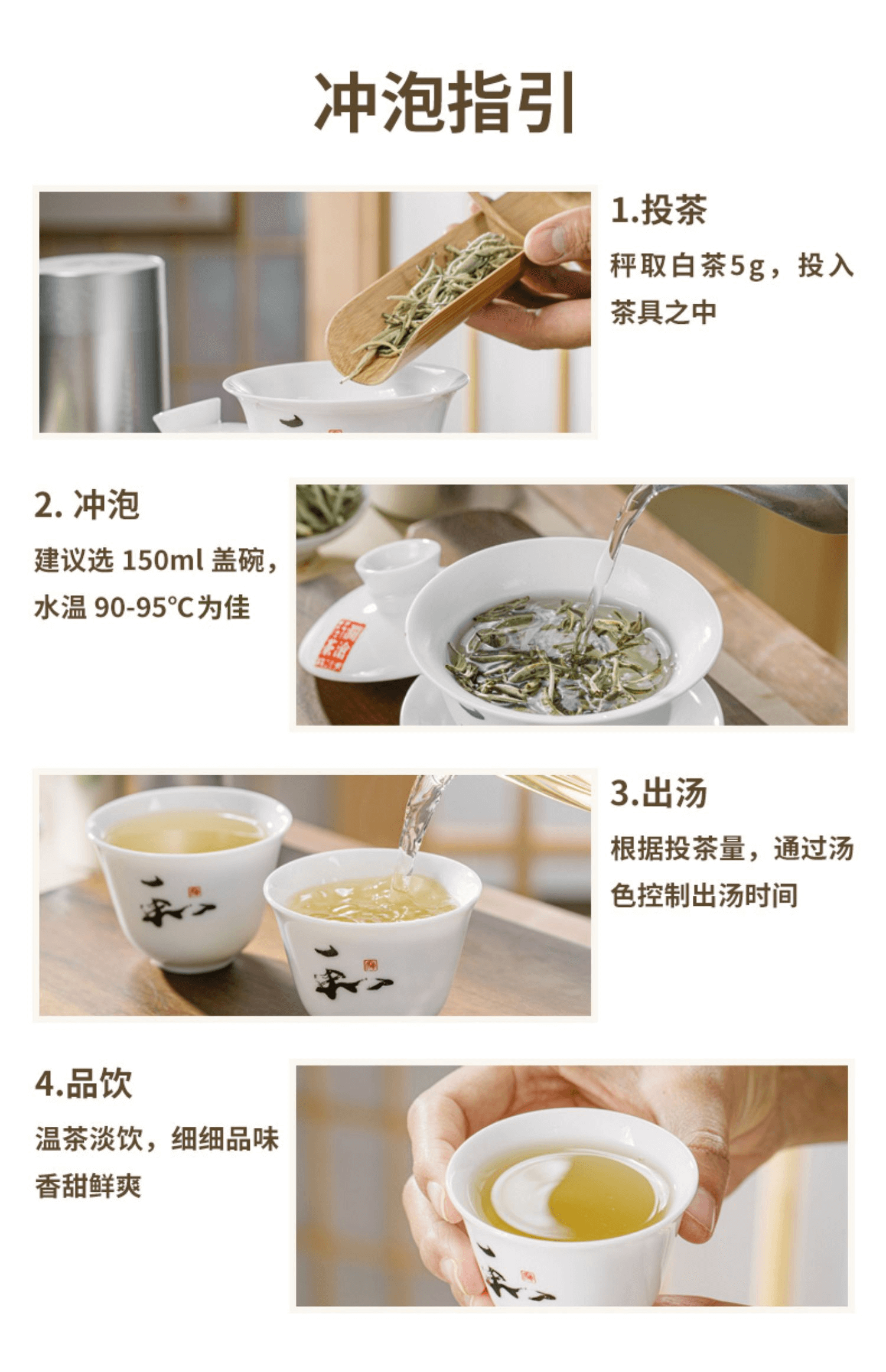 冲泡指引

1.投茶

秤取白茶5g，投入茶具之中

2. 冲泡

建议选 150ml 盖碗，水温 90-95℃为佳

3.出汤

根据投茶量，通过汤色控制出汤时间

4.品饮

温茶淡饮，细细品味香甜鲜爽