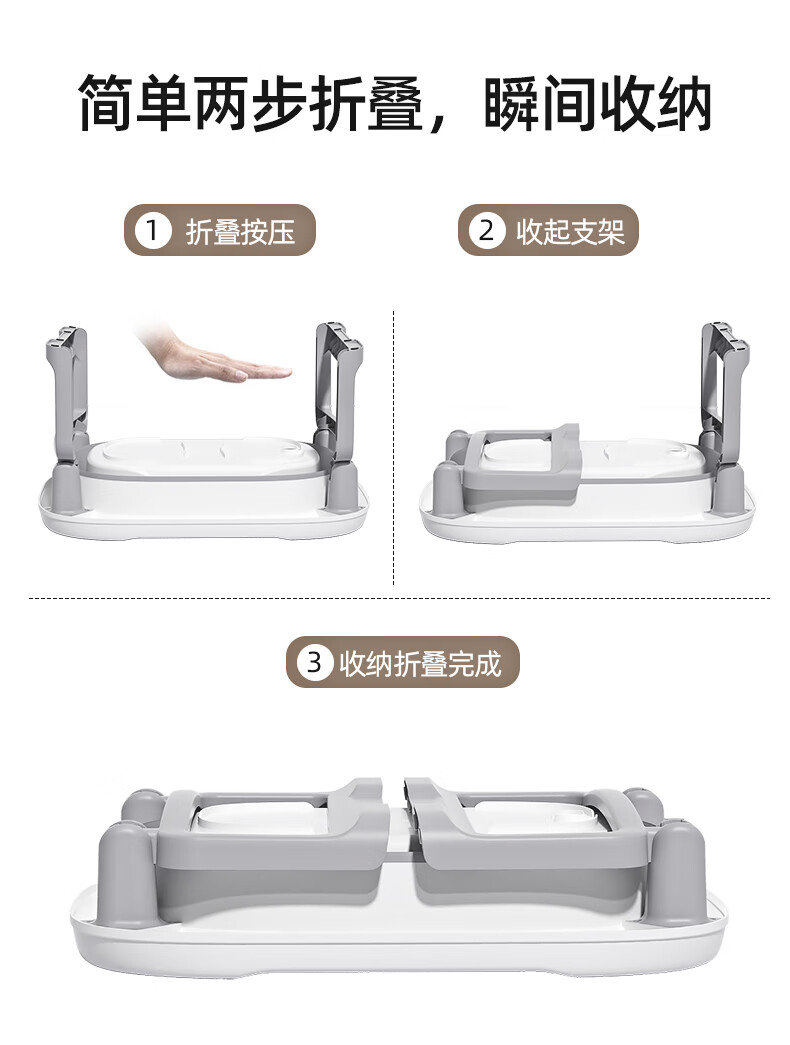 简单两步折叠，瞬间收纳

1 折叠按压

2 收起支架

3 收纳折叠完成