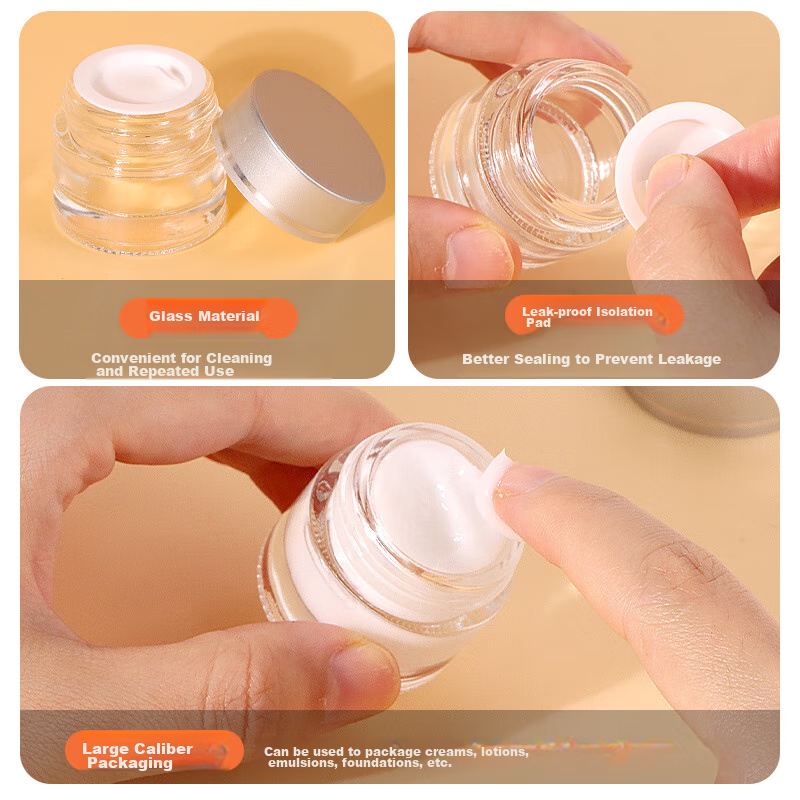 Glass Material

Convenient for Cleaning and Repeated Use

Leak-proof Isolation Pad

Better Sealing to Prevent Leakage

Large Caliber Packaging

Can be used to package creams, lotions, emulsions, foundations, etc.