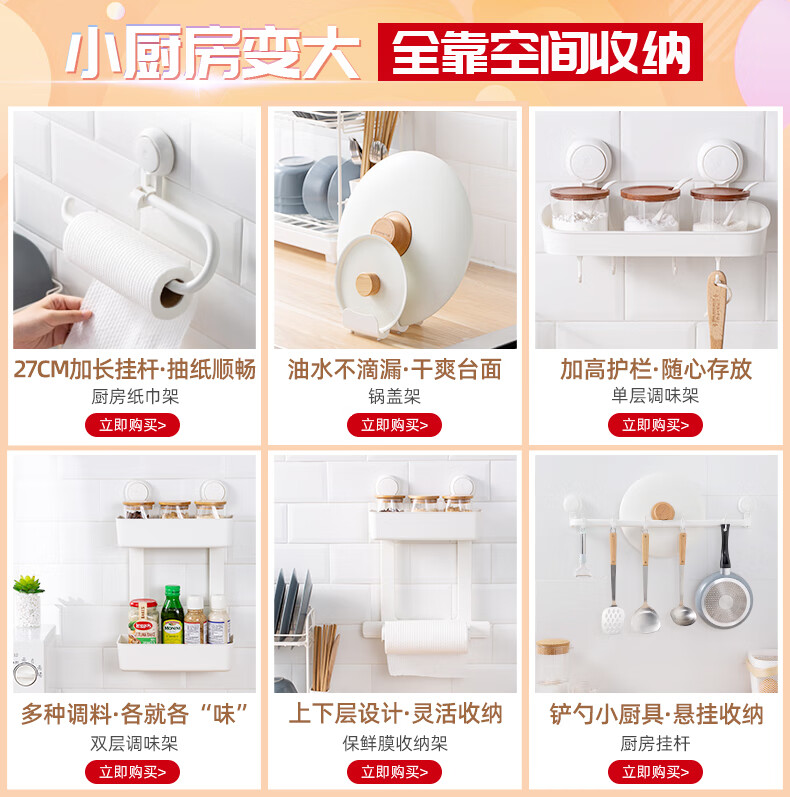 小厨房变大 全靠空间收纳

27CM加长挂杆·抽纸顺畅
厨房纸巾架
立即购买>

油水不滴漏·干爽台面
锅盖架
立即购买>

加高护栏·随心存放
单层调味架
立即购买>

多种调料·各就各“味”
双层调味架
立即购买>

上下层设计·灵活收纳
保鲜膜收纳架
立即购买>

铲勺小厨具·悬挂收纳
厨房挂杆
立即购买>