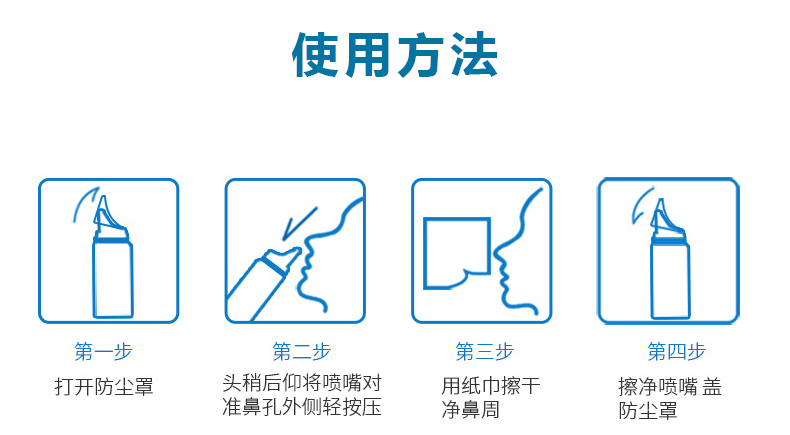 使用方法

第一步
打开防尘罩

第二步
头稍后仰将喷嘴对准鼻孔外侧轻按压

第三步
用纸巾擦干净鼻周

第四步
擦净喷嘴 盖防尘罩