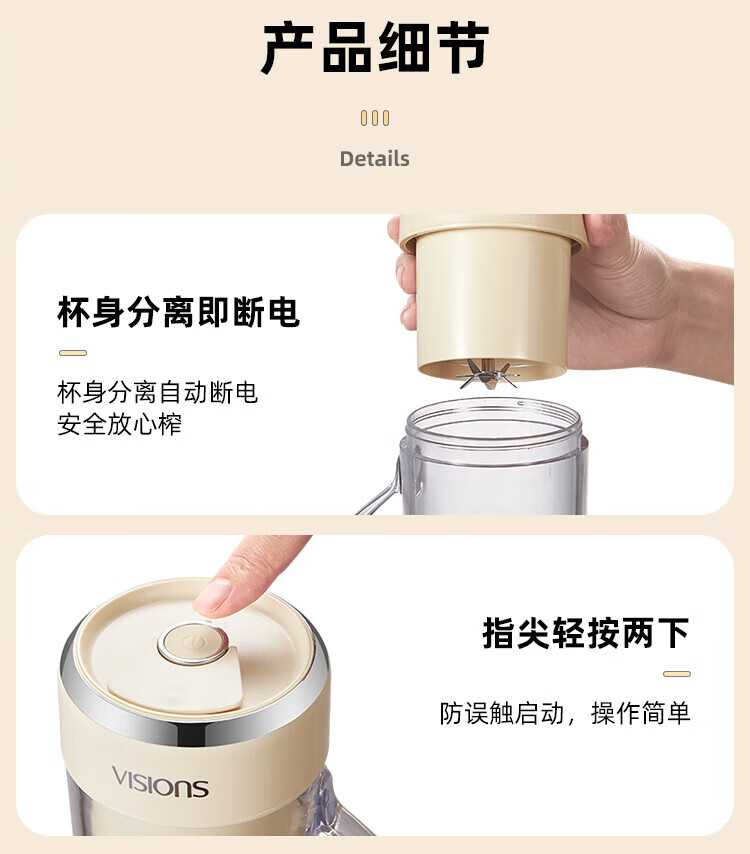 产品细节

Details

杯身分离即断电

杯身分离自动断电
安全放心榨

指尖轻按两下

防误触启动，操作简单

VISIONS