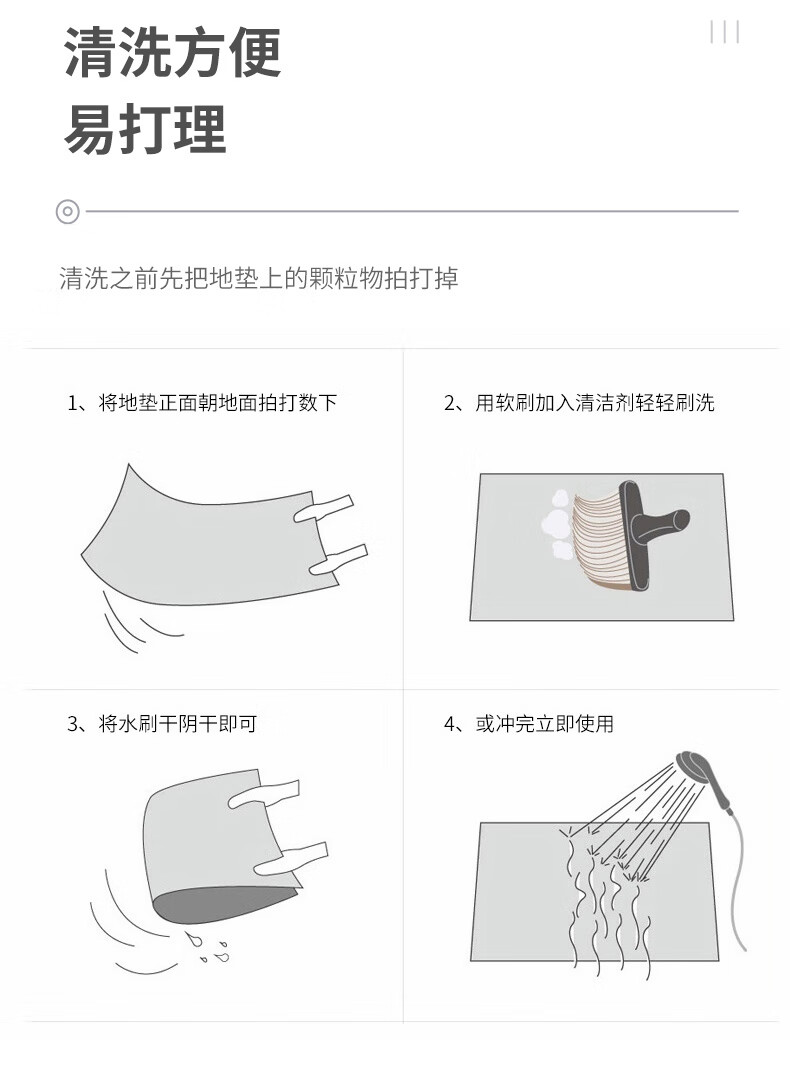 清洗方便
易打理

清洗之前先把地垫上的颗粒物拍打掉

1、将地垫正面朝地面拍打数下

2、用软刷加入清洁剂轻轻刷洗

3、将水刷干阴干即可

4、或冲完立即使用