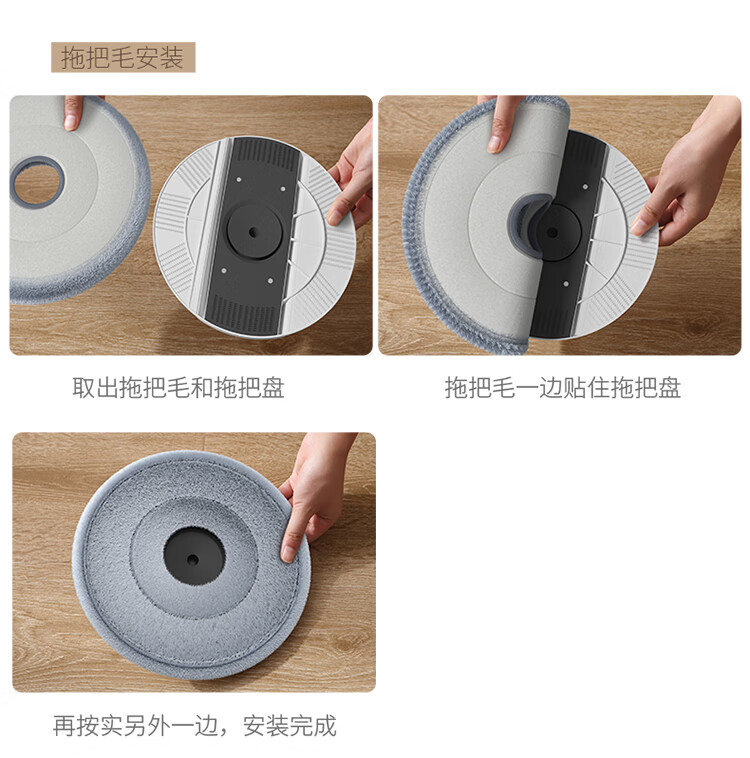 拖把毛安装

取出拖把毛和拖把盘

拖把毛一边贴住拖把盘

再按实另外一边，安装完成