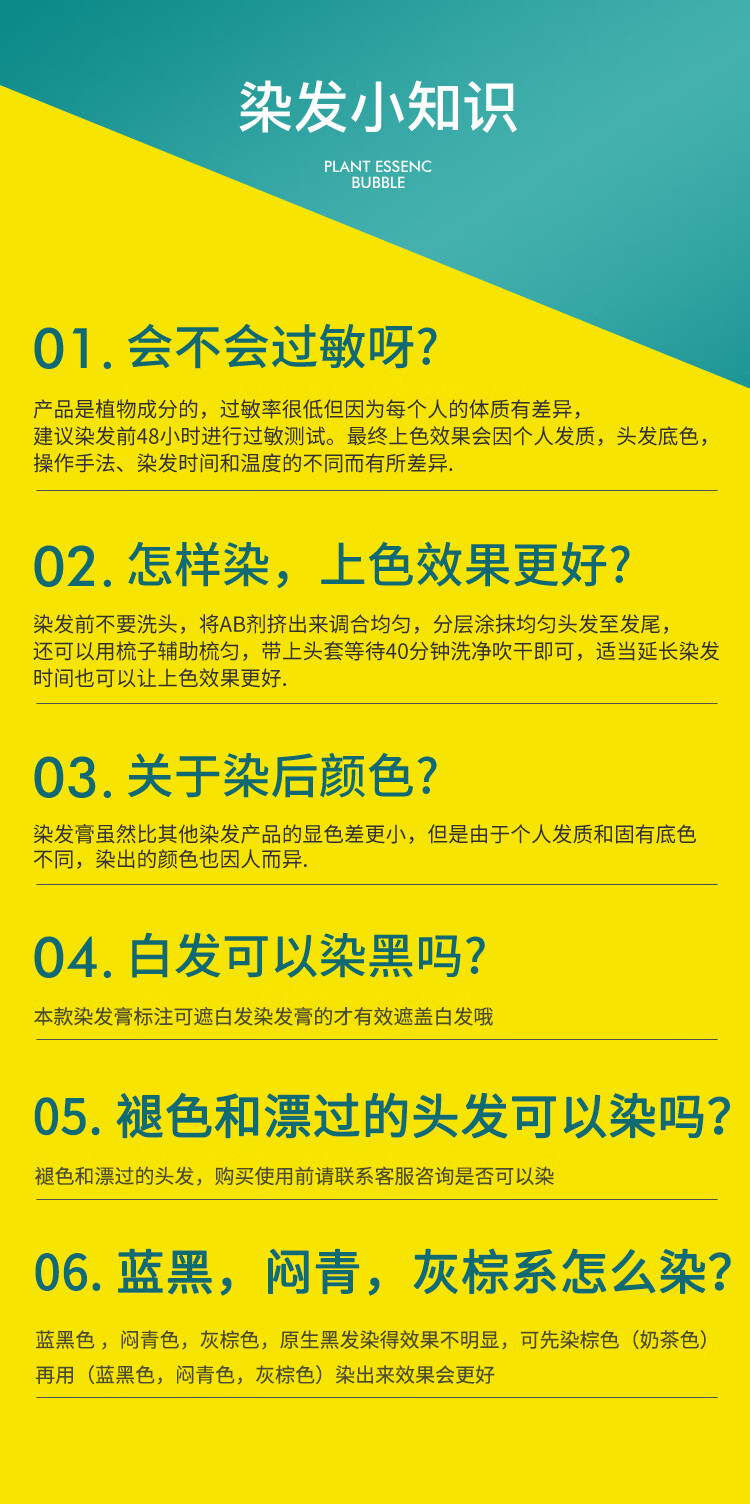 染发小知识

PLANT ESSENC
BUBBLE

01.会不会过敏呀?

产品是植物成分的，过敏率很低但因为每个人的体质有差异，建议染发前48小时进行过敏测试。最终上色效果会因个人发质，头发底色，操作手法、染发时间和温度的不同而有所差异.

02.怎样染，上色效果更好?

染发前不要洗头，将AB剂挤出来调合均匀，分层涂抹均匀头发至发尾，还可以用梳子辅助梳匀，带上头套等待40分钟洗净吹干即可，适当延长染发时间也可以让上色效果更好.

03.关于染后颜色?

染发膏虽然比其他染发产品的显色差更小，但是由于个人发质和固有底色不同，染出的颜色也因人而异.

04.白发可以染黑吗?

本款染发膏标注可遮白发染发膏的才有效遮盖白发哦

05.褪色和漂过的头发可以染吗?

褪色和漂过的头发，购买使用前请联系客服咨询是否可以染

06.蓝黑，闷青，灰棕系怎么染?

蓝黑色，闷青色，灰棕色，原生黑发染得效果不明显，可先染棕色（奶茶色）再用（蓝黑色，闷青色，灰棕色）染出来效果会更好