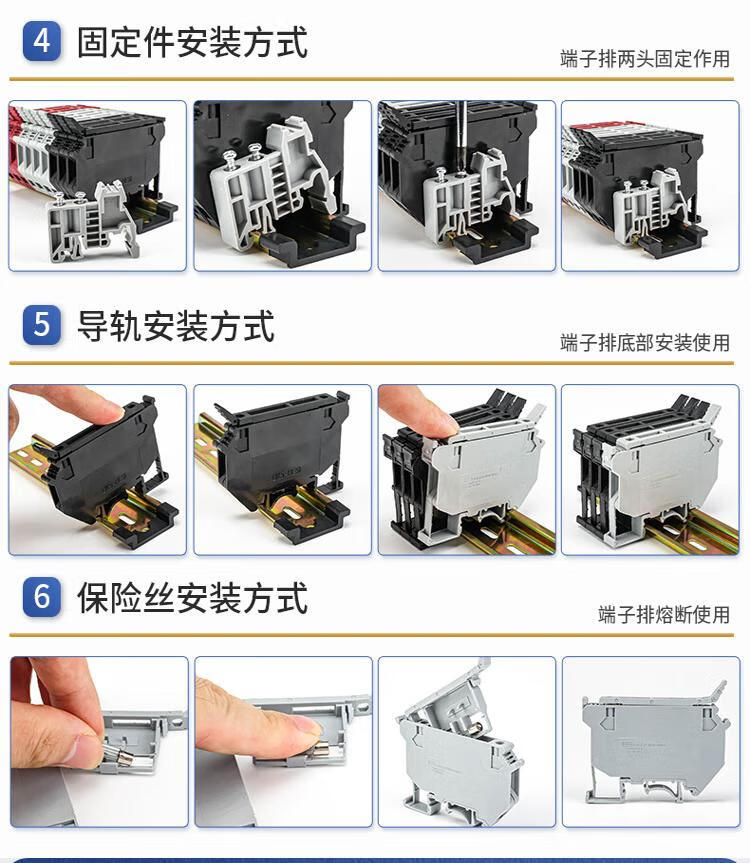 4 固定件安装方式

端子排两头固定作用

5 导轨安装方式

端子排底部安装使用

6 保险丝安装方式

端子排熔断使用