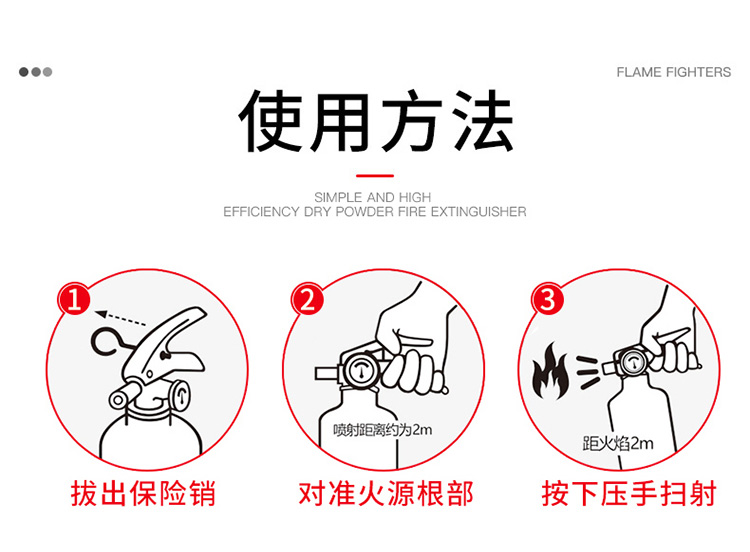 FLAME FIGHTERS

使用方法

SIMPLE AND HIGH
EFFICIENCY DRY POWDER FIRE EXTINGUISHER

1

拔出保险销

2

喷射距离约为2m

对准火源根部

3

距火焰2m

按下压手扫射