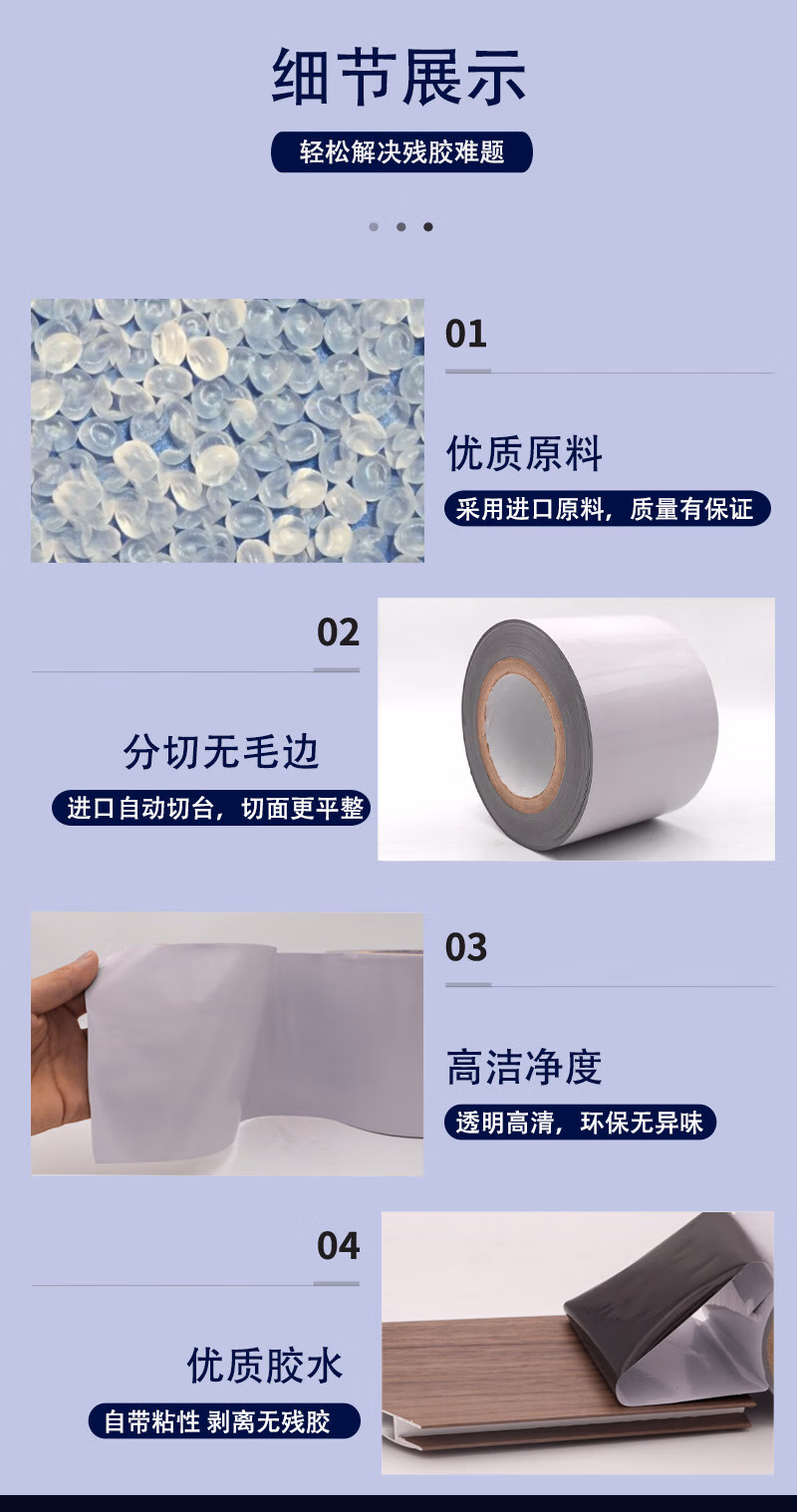 细节展示

轻松解决残胶难题

01

优质原料

采用进口原料，质量有保证

02

分切无毛边

进口自动切台，切面更平整

03

高洁净度

透明高清，环保无异味

04

优质胶水

自带粘性 剥离无残胶