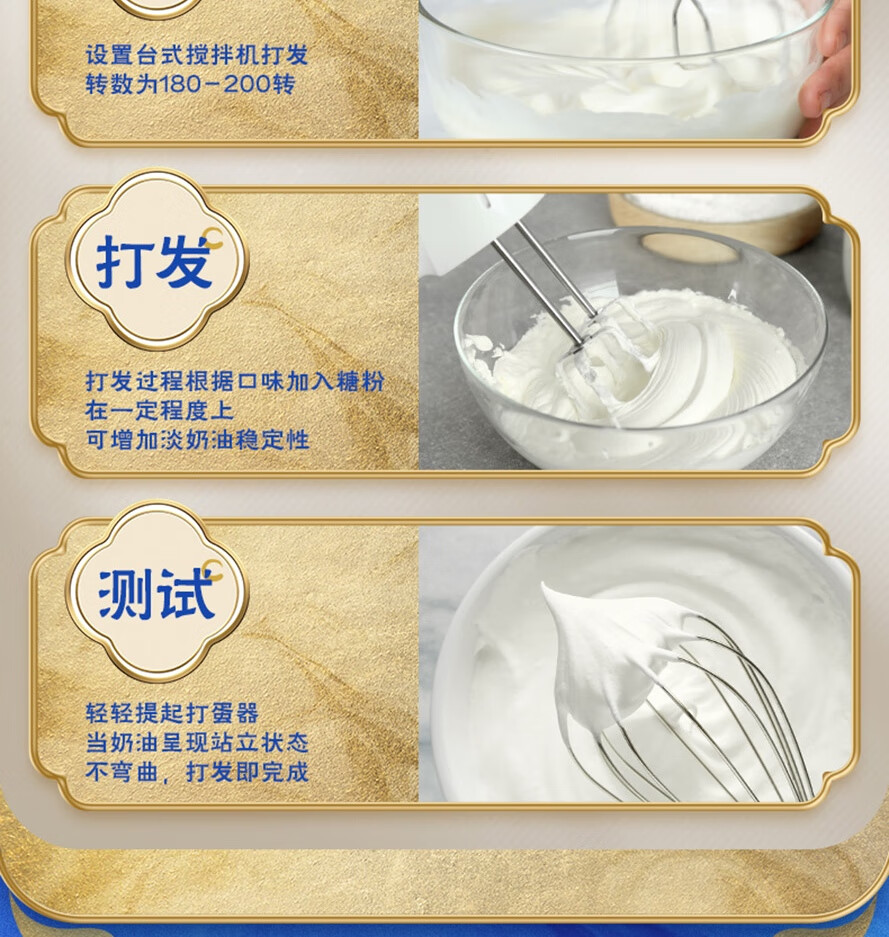 设置台式搅拌机打发
转数为180－200转

打发

打发过程根据口味加入糖粉
在一定程度上
可增加淡奶油稳定性

测试

轻轻提起打蛋器
当奶油呈现站立状态
不弯曲，打发即完成