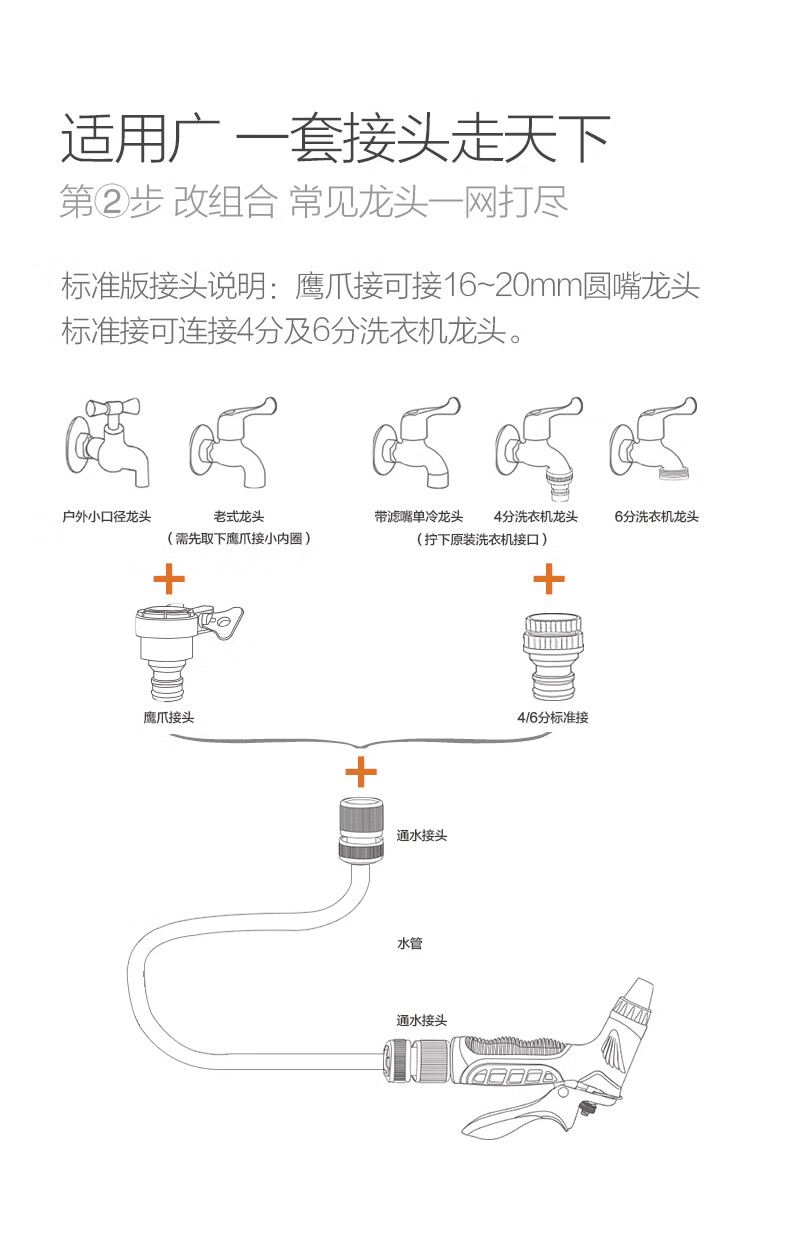 适用广 一套接头走天下

第②步 改组合 常见龙头一网打尽

标准版接头说明：鹰爪接可接16~20mm圆嘴龙头 标准接可连接4分及6分洗衣机龙头。

户外小口径龙头

老式龙头
（需先取下鹰爪接小内圈）

带滤嘴单冷龙头

4分洗衣机龙头

6分洗衣机龙头

（拧下原装洗衣机接口）

+

+

鹰爪接头

4/6分标准接

+

通水接头

水管

通水接头