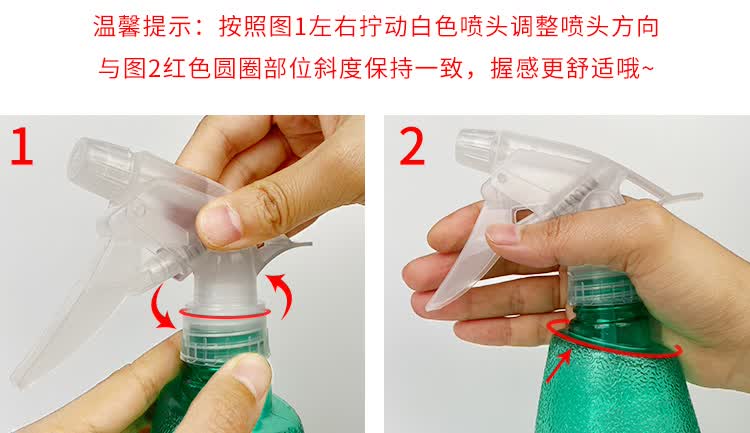 温馨提示：按照图1左右拧动白色喷头调整喷头方向
与图2红色圆圈部位斜度保持一致，握感更舒适哦~

1

2