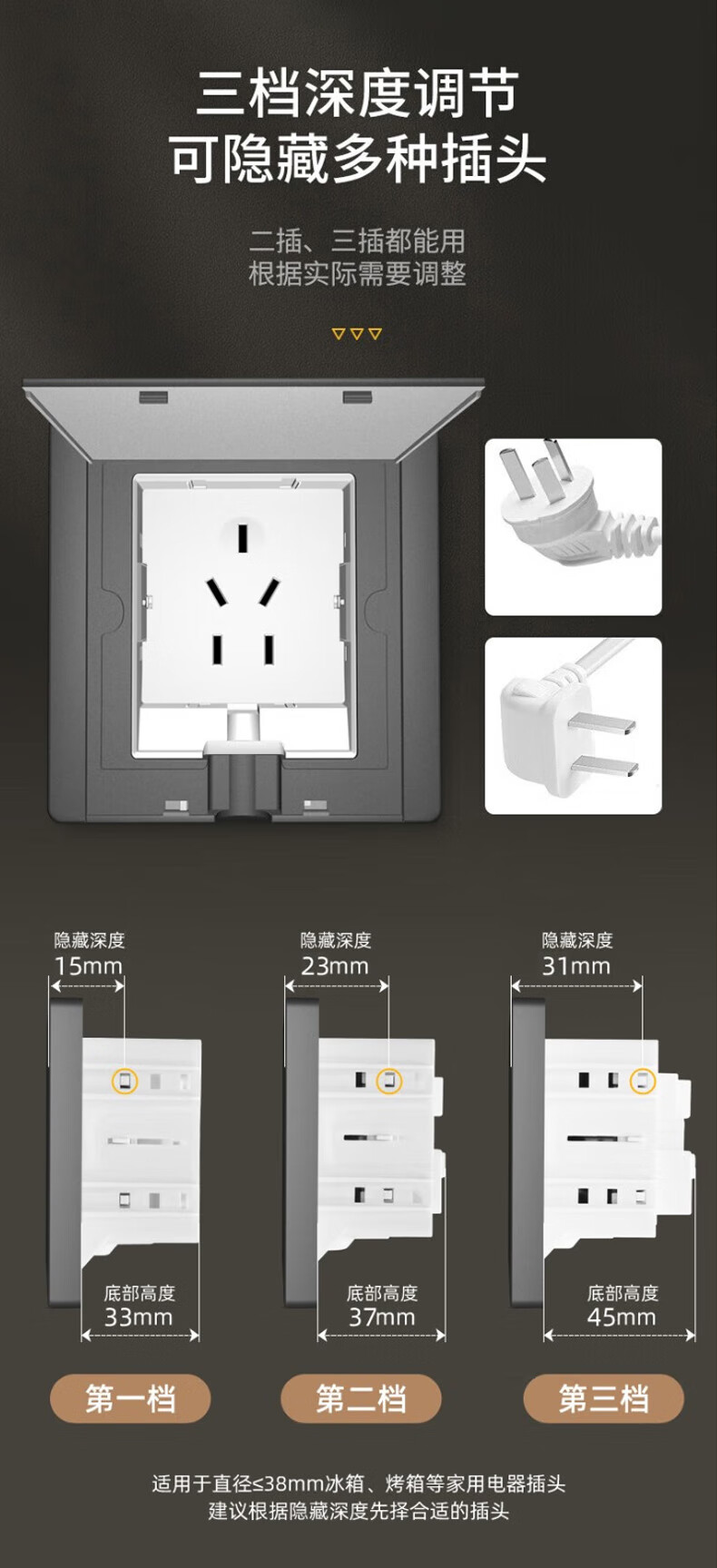 三档深度调节
可隐藏多种插头

二插、三插都能用
根据实际需要调整

隐藏深度
15mm

底部高度
33mm

第一档

隐藏深度
23mm

底部高度
37mm

第二档

隐藏深度
31mm

底部高度
45mm

第三档

适用于直径≤38mm冰箱、烤箱等家用电器插头
建议根据隐藏深度先择合适的插头