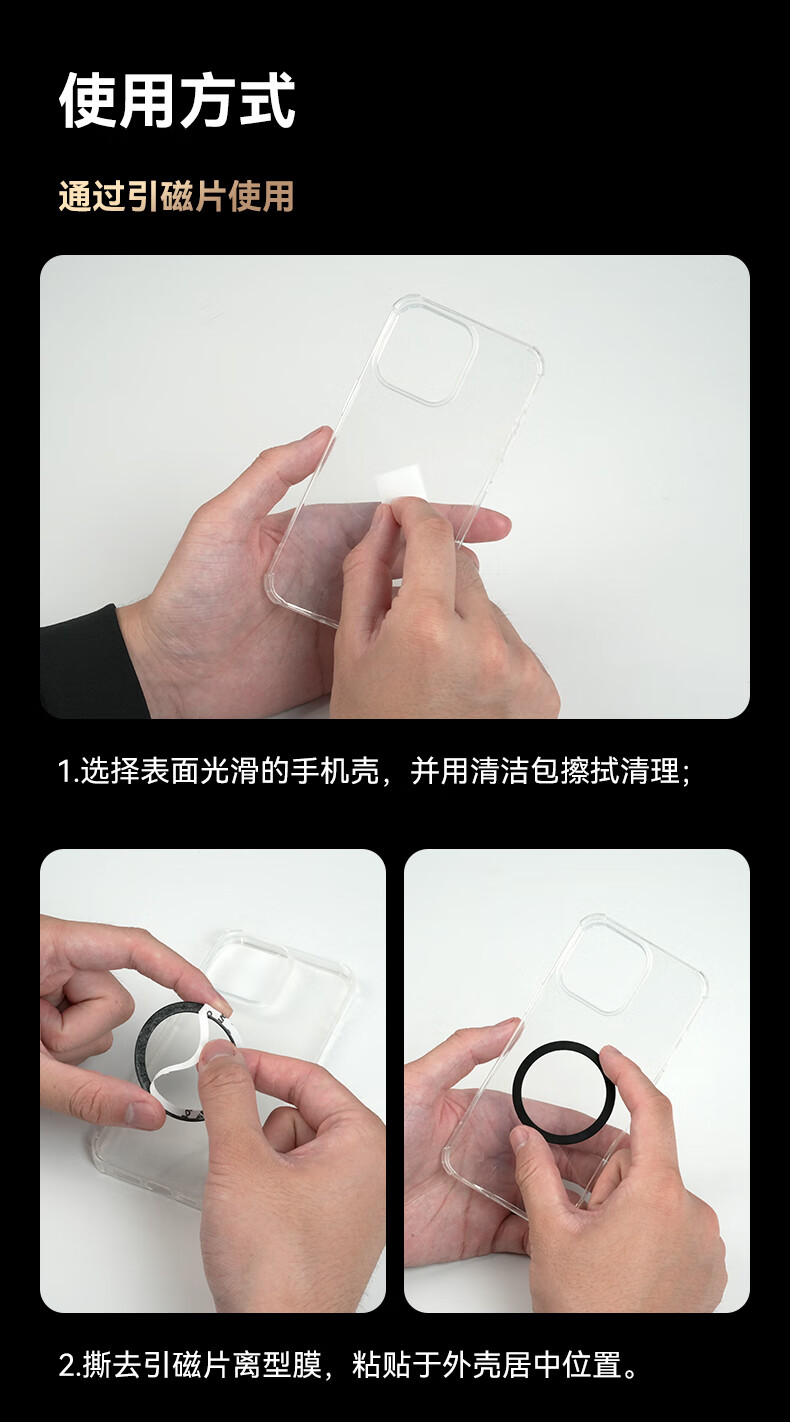 使用方式

通过引磁片使用

1.选择表面光滑的手机壳，并用清洁包擦拭清理；

2.撕去引磁片离型膜，粘贴于外壳居中位置。