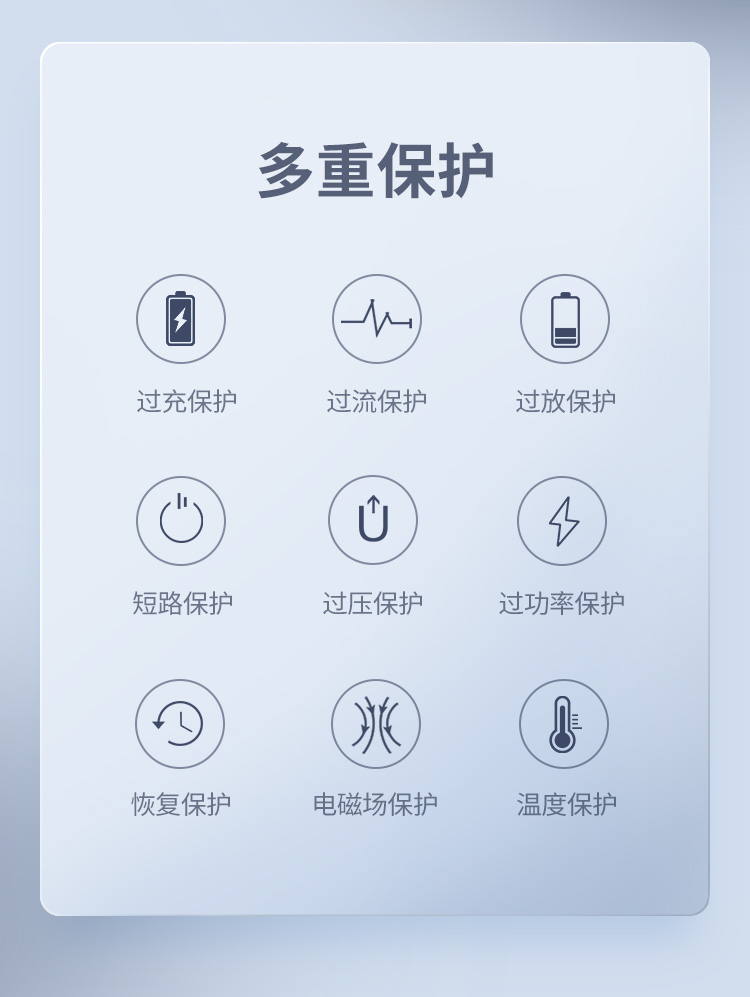 多重保护

过充保护

过流保护

过放保护

短路保护

过压保护

过功率保护

恢复保护

电磁场保护

温度保护