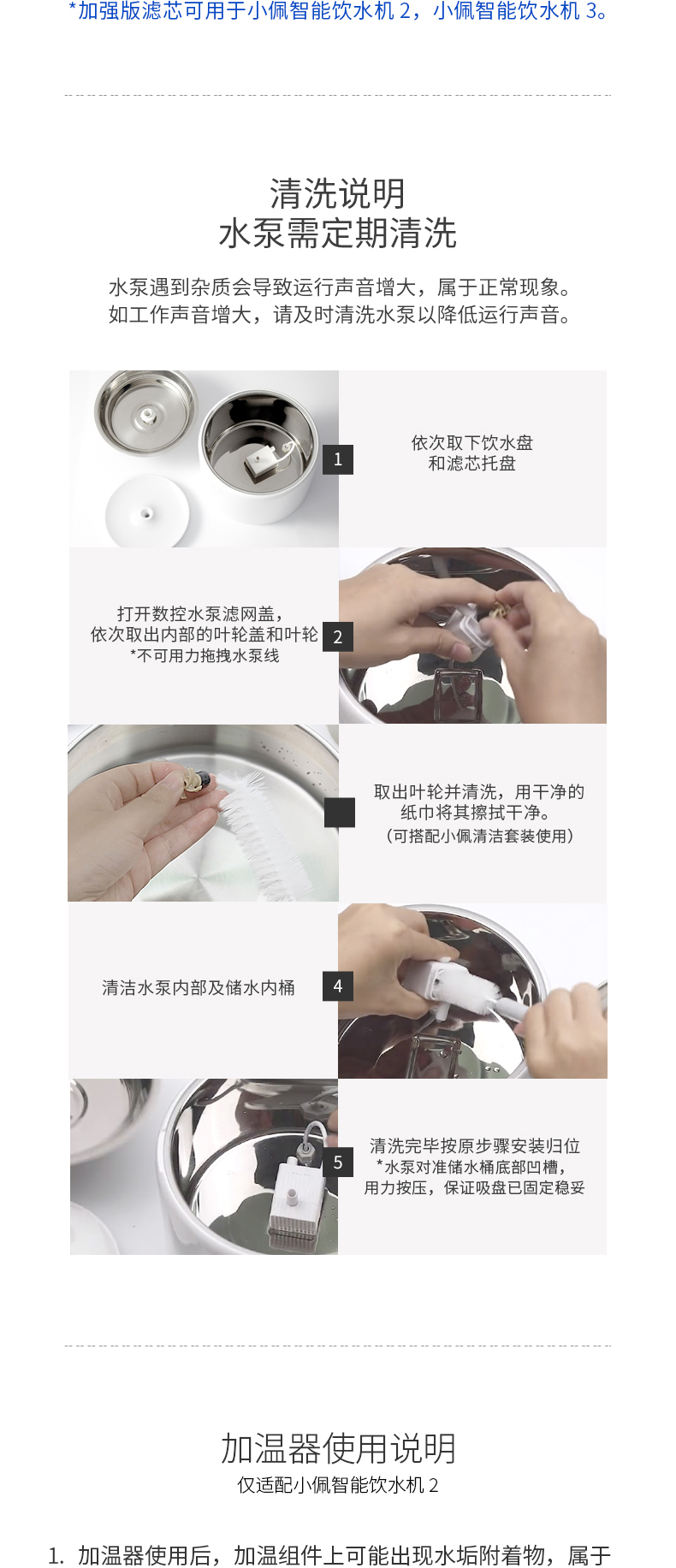 *加强版滤芯可用于小佩智能饮水机 2，小佩智能饮水机 3。

清洗说明
水泵需定期清洗

水泵遇到杂质会导致运行声音增大，属于正常现象。
如工作声音增大，请及时清洗水泵以降低运行声音。

1

依次取下饮水盘
和滤芯托盘

打开数控水泵滤网盖，
依次取出内部的叶轮盖和叶轮
*不可用力拖拽水泵线

2

取出叶轮并清洗，用干净的
纸巾将其擦拭干净。
（可搭配小佩清洁套装使用）

清洁水泵内部及储水内桶

4

5

清洗完毕按原步骤安装归位
*水泵对准储水桶底部凹槽，
用力按压，保证吸盘已固定稳妥

加温器使用说明
仅适配小佩智能饮水机 2

1. 加温器使用后，加温组件上可能出现水垢附着物，属于