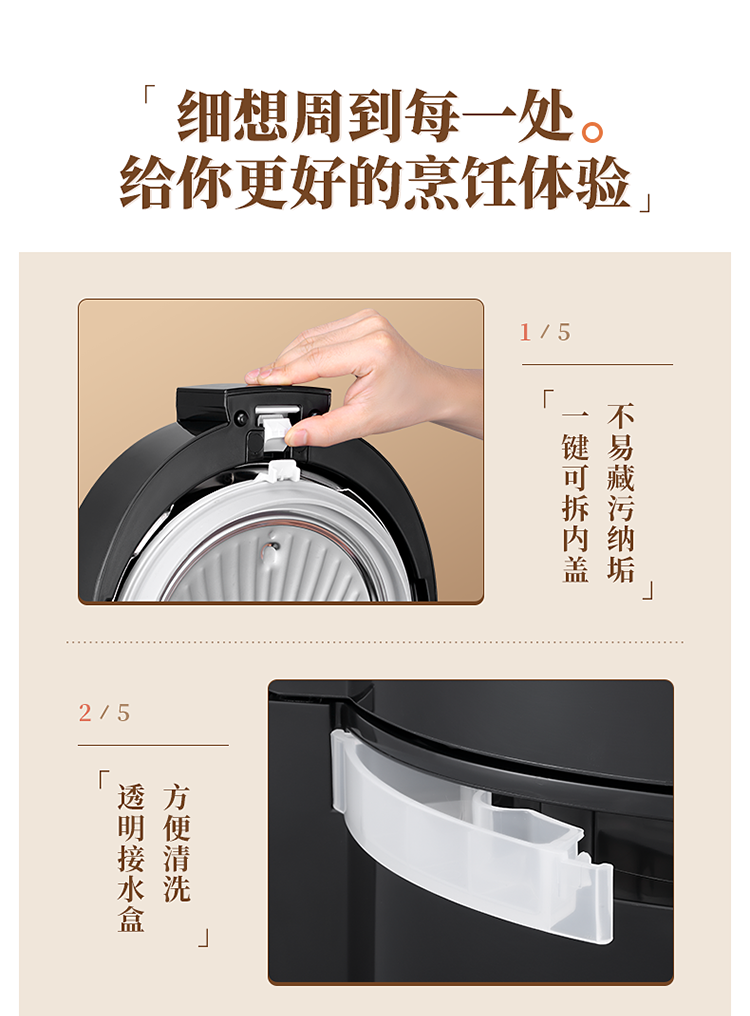 「细想周到每一处。
给你更好的烹饪体验」

1 / 5

「一键可拆内盖
不易藏污纳垢」

2 / 5

「透明接水盒
方便清洗」