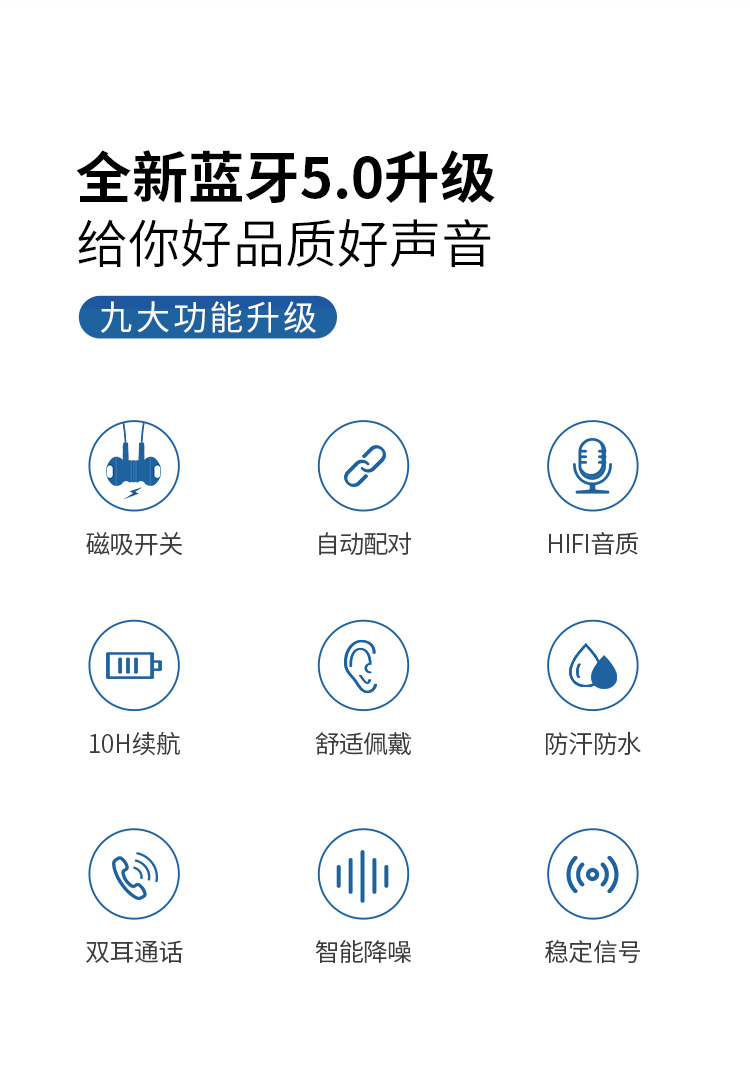 全新蓝牙5.0升级
给你好品质好声音

九大功能升级

磁吸开关

自动配对

HIFI音质

10H续航

舒适佩戴

防汗防水

双耳通话

智能降噪

稳定信号