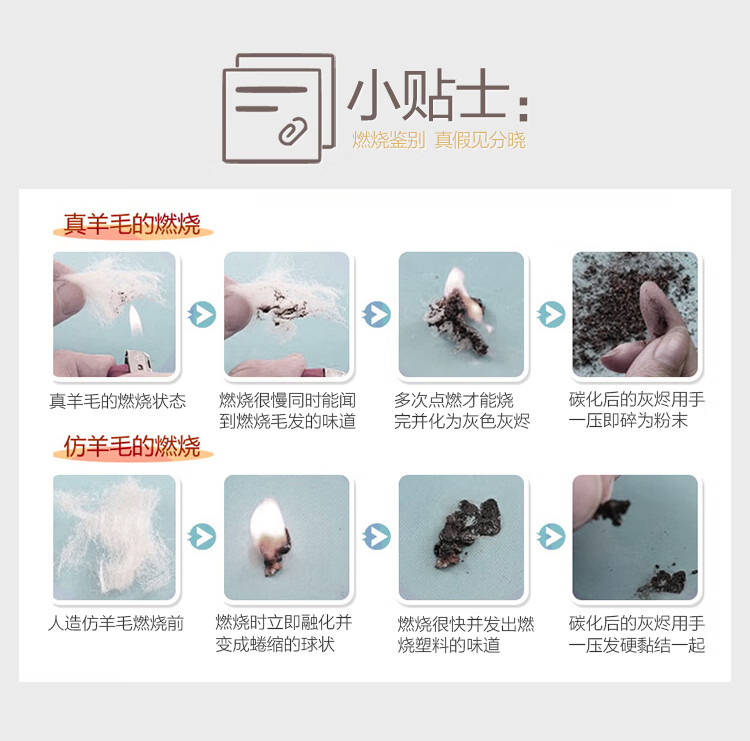 小贴士：
燃烧鉴别 真假见分晓

真羊毛的燃烧

真羊毛的燃烧状态

燃烧很慢同时能闻到燃烧毛发的味道

多次点燃才能烧完并化为灰色灰烬

碳化后的灰烬用手一压即碎为粉末

仿羊毛的燃烧

人造仿羊毛燃烧前

燃烧时立即融化并变成蜷缩的球状

燃烧很快并发出燃烧塑料的味道

碳化后的灰烬用手一压发硬黏结一起