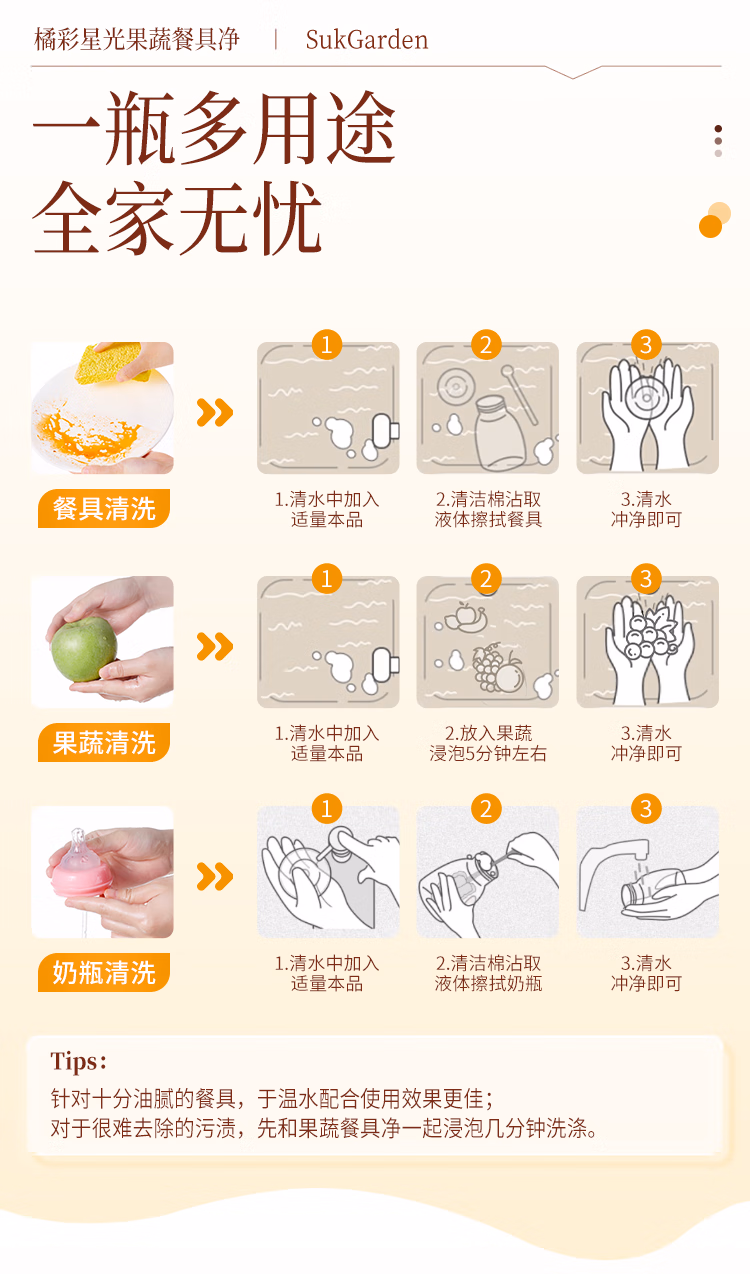 橘彩星光果蔬餐具净 | SukGarden

一瓶多用途
全家无忧

餐具清洗

1

1.清水中加入适量本品

2

2.清洁棉沾取液体擦拭餐具

3

3.清水冲净即可

果蔬清洗

1

1.清水中加入适量本品

2

2.放入果蔬浸泡5分钟左右

3

3.清水冲净即可

奶瓶清洗

1

1.清水中加入适量本品

2

2.清洁棉沾取液体擦拭奶瓶

3

3.清水冲净即可

Tips:
针对十分油腻的餐具，于温水配合使用效果更佳；
对于很难去除的污渍，先和果蔬餐具净一起浸泡几分钟洗涤。