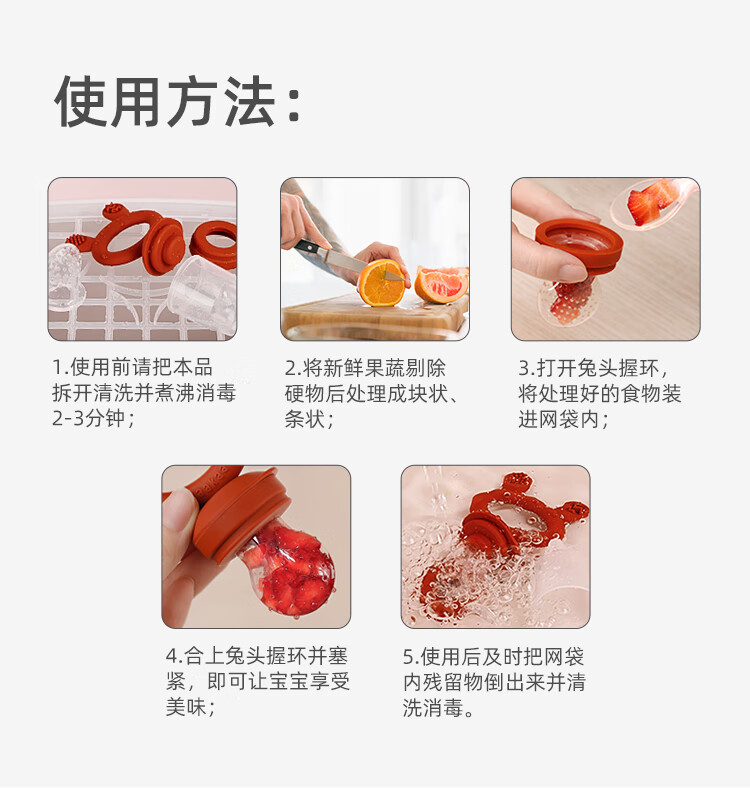 使用方法：

1.使用前请把本品拆开清洗并煮沸消毒2-3分钟；

2.将新鲜果蔬剔除硬物后处理成块状、条状；

3.打开兔头握环，将处理好的食物装进网袋内；

4.合上兔头握环并塞紧，即可让宝宝享受美味；

5.使用后及时把网袋内残留物倒出来并清洗消毒。