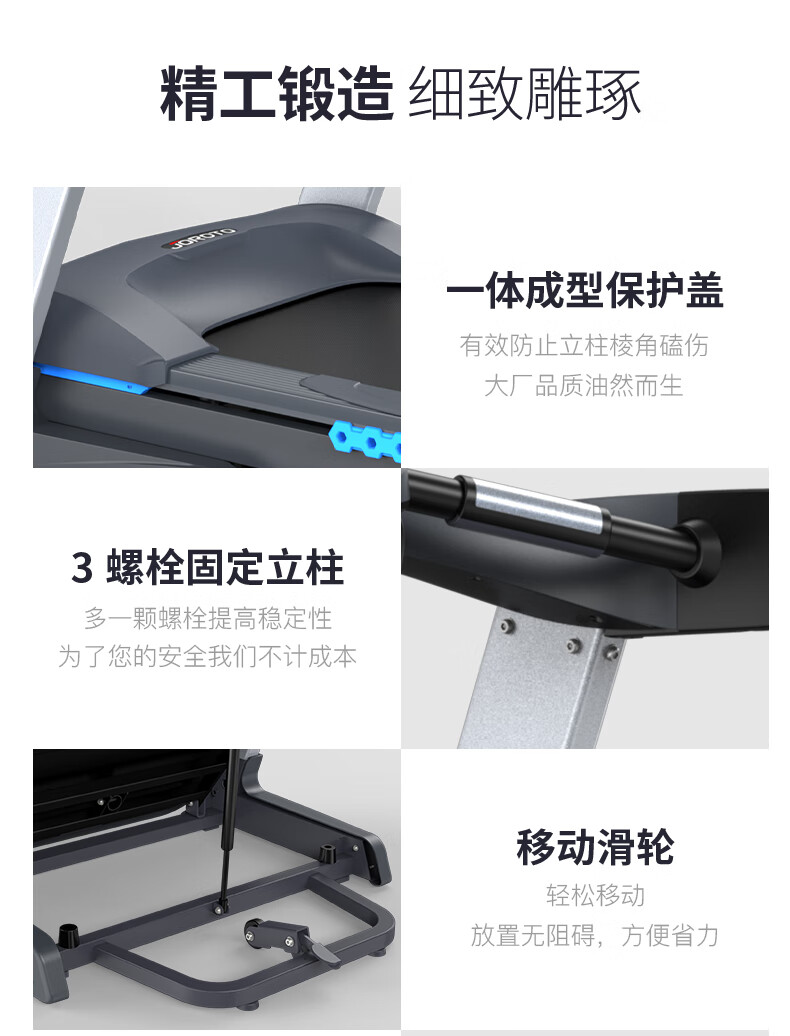 精工锻造 细致雕琢

JOROTO

一体成型保护盖

有效防止立柱棱角磕伤
大厂品质油然而生

3 螺栓固定立柱

多一颗螺栓提高稳定性
为了您的安全我们不计成本

移动滑轮

轻松移动
放置无阻碍，方便省力