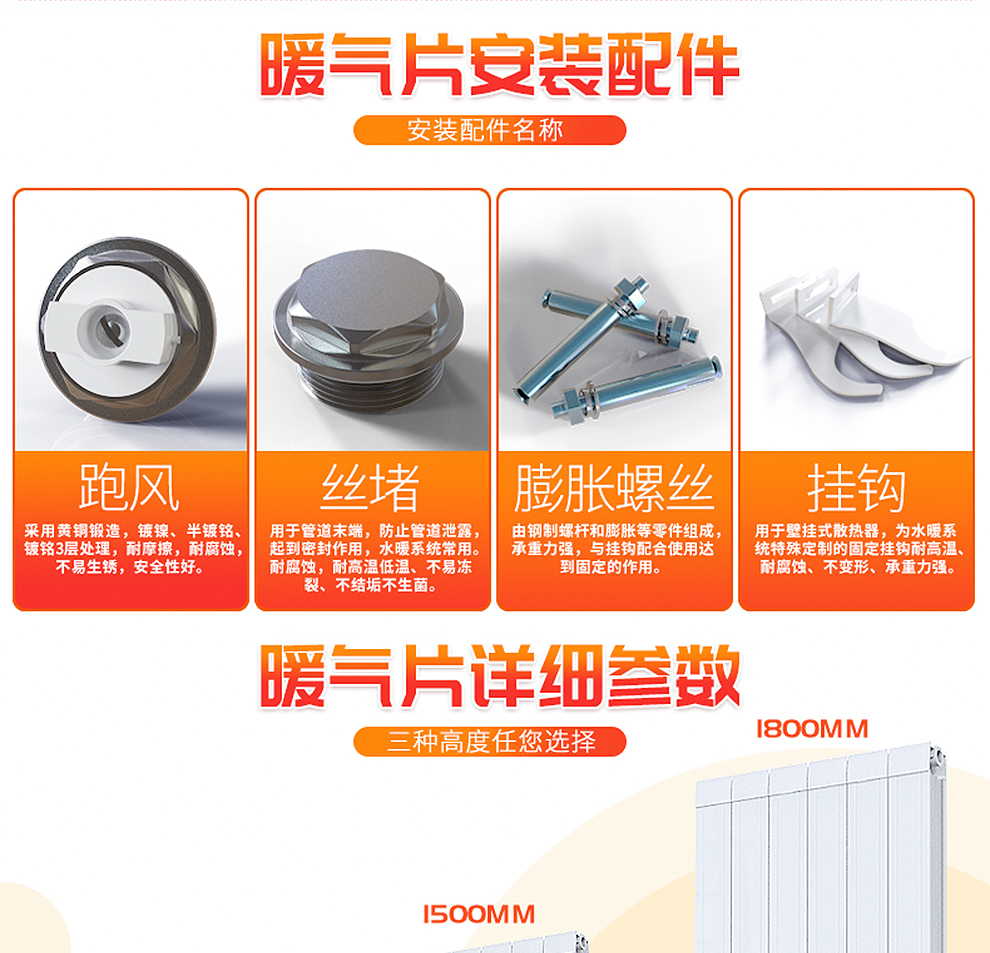 暖气片安装配件

安装配件名称

跑风

采用黄铜锻造，镀镍、半镀铬、镀铬3层处理，耐摩擦，耐腐蚀，不易生锈，安全性好。

丝堵

用于管道末端，防止管道泄露，起到密封作用，水暖系统常用。耐腐蚀，耐高温低温、不易冻裂、不结垢不生菌。

膨胀螺丝

由钢制螺杆和膨胀等零件组成，承重力强，与挂钩配合使用达到固定的作用。

挂钩

用于壁挂式散热器，为水暖系统特殊定制的固定挂钩耐高温、耐腐蚀、不变形、承重力强。

暖气片详细参数

三种高度任您选择

1800MM

1500MM