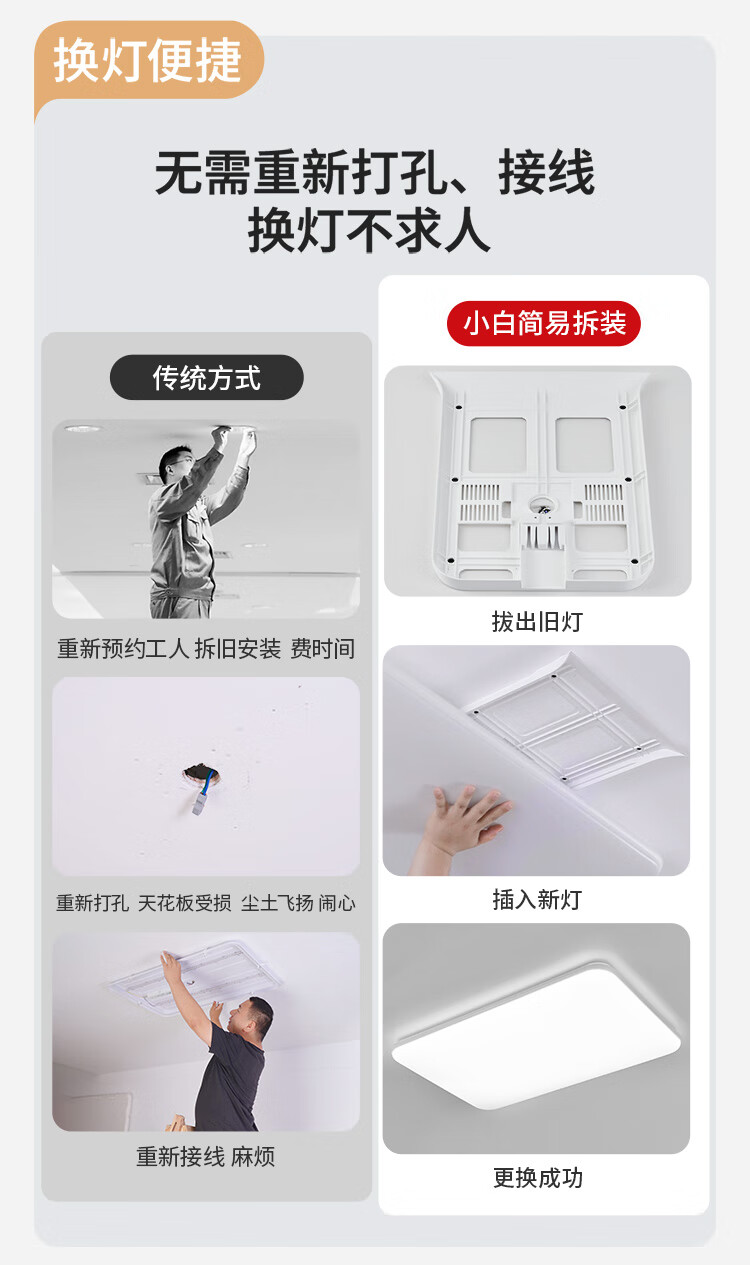 换灯便捷

无需重新打孔、接线
换灯不求人

传统方式

重新预约工人 拆旧安装 费时间

重新打孔 天花板受损 尘土飞扬 闹心

重新接线 麻烦

小白简易拆装

拔出旧灯

插入新灯

更换成功