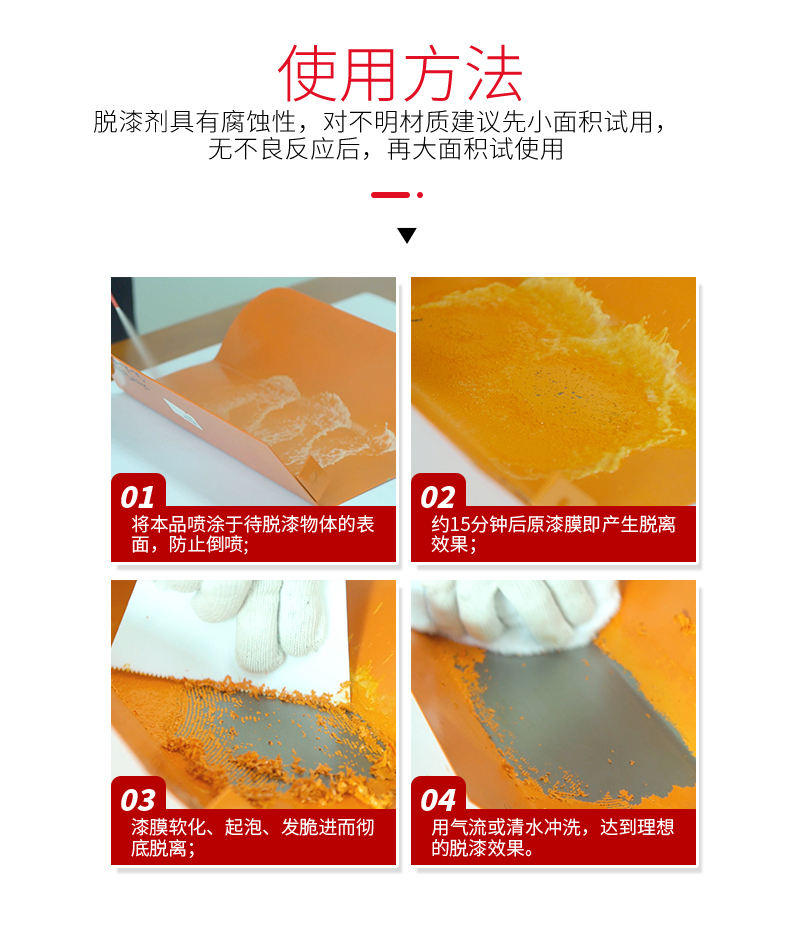 使用方法

脱漆剂具有腐蚀性，对不明材质建议先小面积试用，无不良反应后，再大面积试使用

01
将本品喷涂于待脱漆物体的表面，防止倒喷;

02
约15分钟后原漆膜即产生脱离效果;

03
漆膜软化、起泡、发脆进而彻底脱离;

04
用气流或清水冲洗，达到理想的脱漆效果。