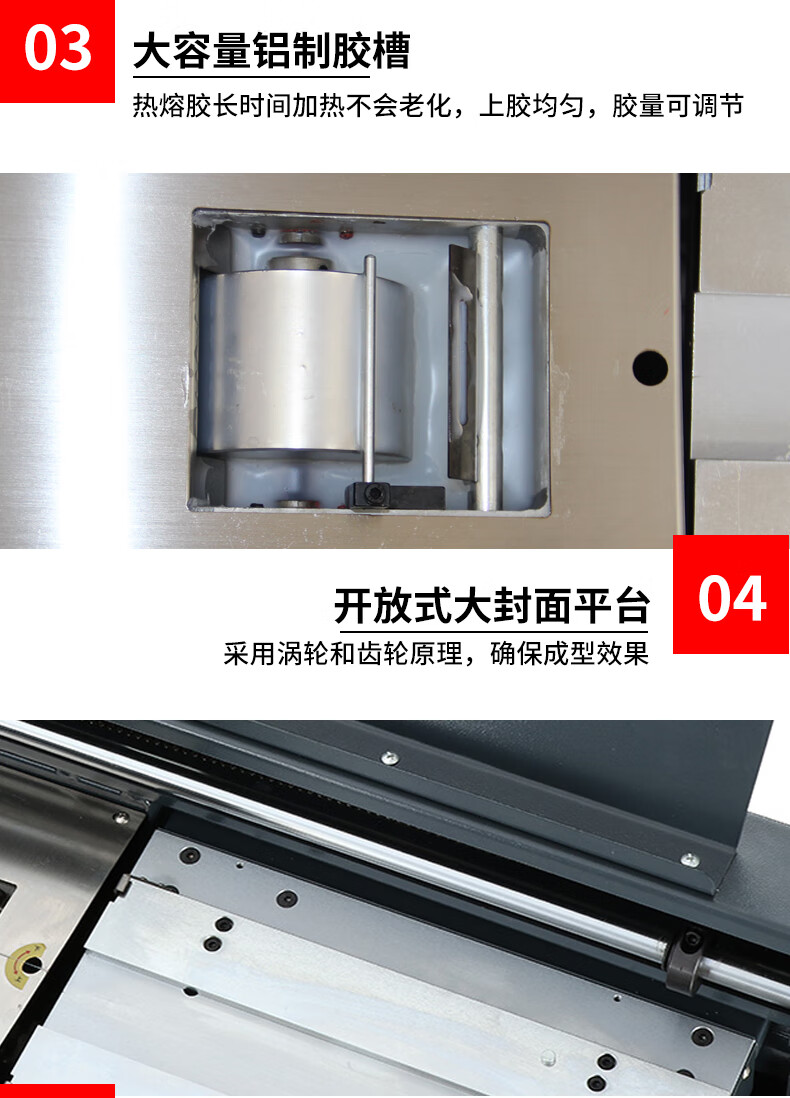 03

大容量铝制胶槽

热熔胶长时间加热不会老化，上胶均匀，胶量可调节

开放式大封面平台

04

采用涡轮和齿轮原理，确保成型效果