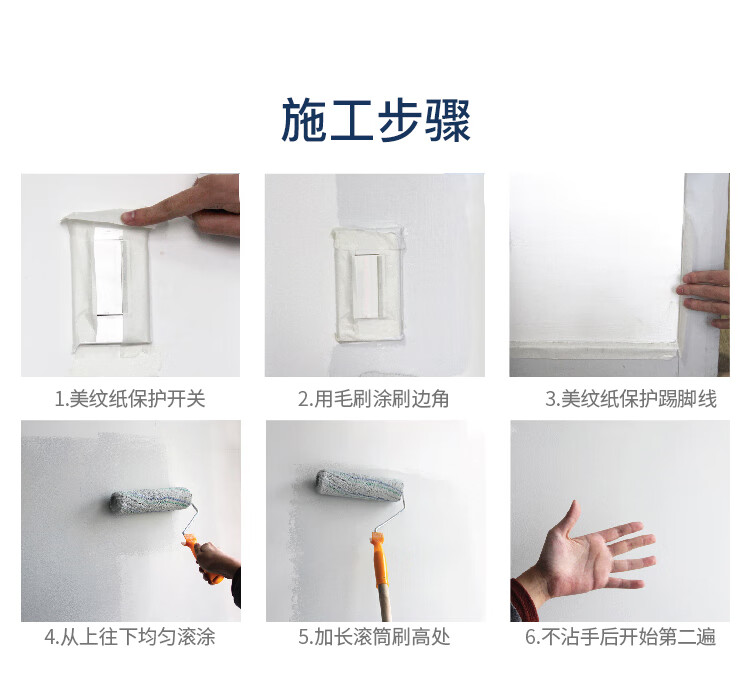 施工步骤

1.美纹纸保护开关

2.用毛刷涂刷边角

3.美纹纸保护踢脚线

4.从上往下均匀滚涂

5.加长滚筒刷高处

6.不沾手后开始第二遍