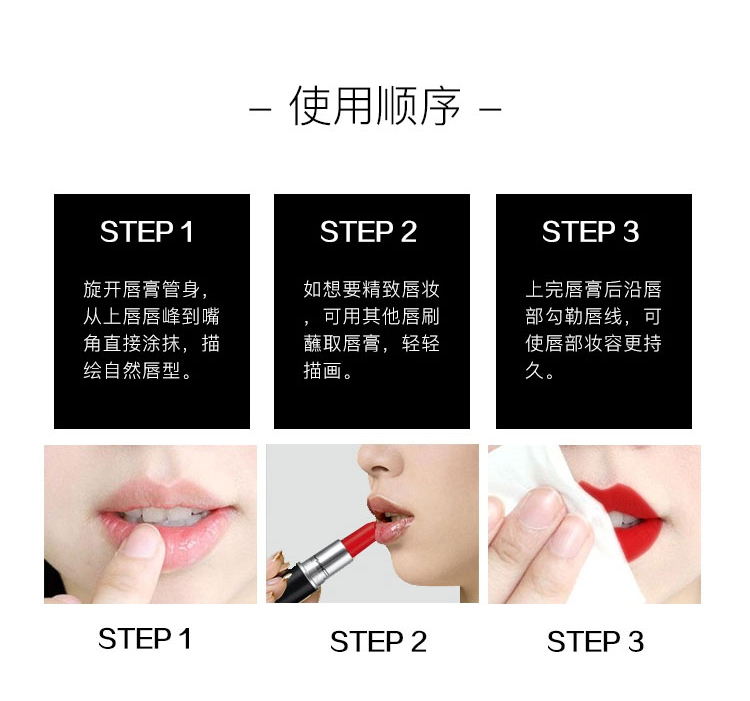 – 使用顺序 –

STEP 1

旋开唇膏管身，从上唇唇峰到嘴角直接涂抹，描绘自然唇型。

STEP 2

如想要精致唇妆，可用其他唇刷蘸取唇膏，轻轻描画。

STEP 3

上完唇膏后沿唇部勾勒唇线，可使唇部妆容更持久。

STEP 1

STEP 2

STEP 3