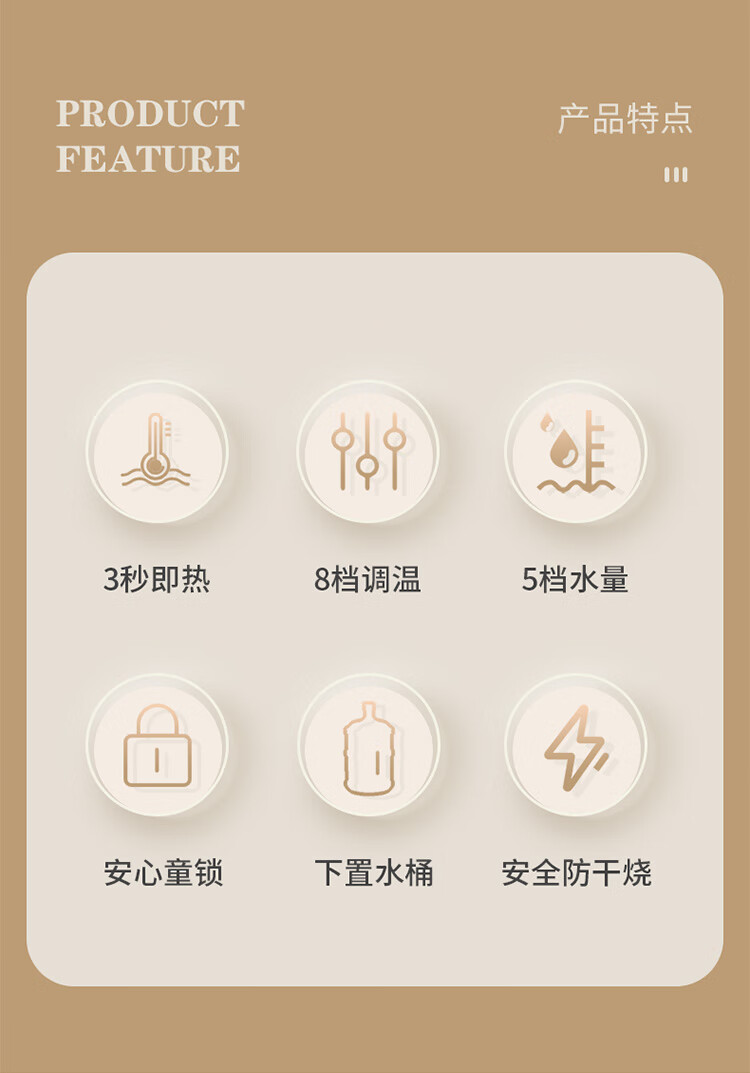 PRODUCT
FEATURE

产品特点

3秒即热

8档调温

5档水量

安心童锁

下置水桶

安全防干烧