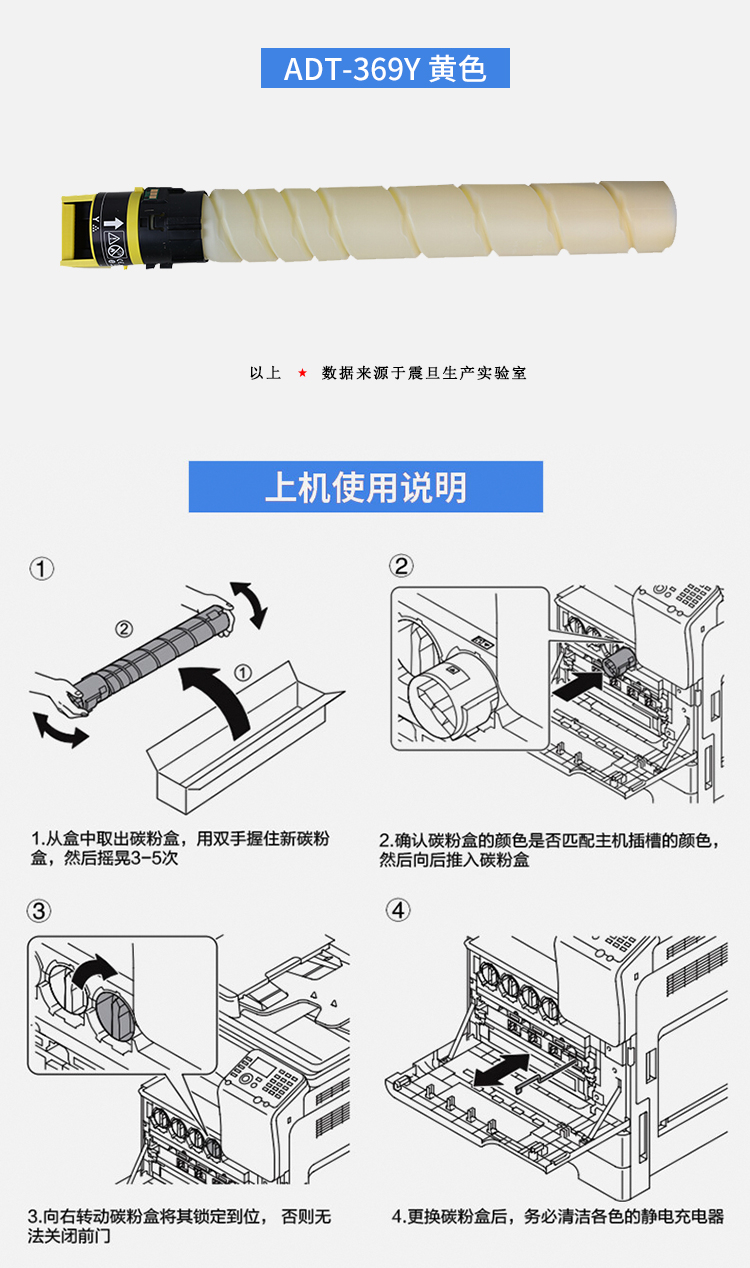 ADT-369Y 黄色

以上 ★ 数据来源于震旦生产实验室

上机使用说明

①

②

①

1.从盒中取出碳粉盒，用双手握住新碳粉盒，然后摇晃3-5次

②

2.确认碳粉盒的颜色是否匹配主机插槽的颜色，然后向后推入碳粉盒

③

3.向右转动碳粉盒将其锁定到位，否则无法关闭前门

④

4.更换碳粉盒后，务必清洁各色的静电充电器