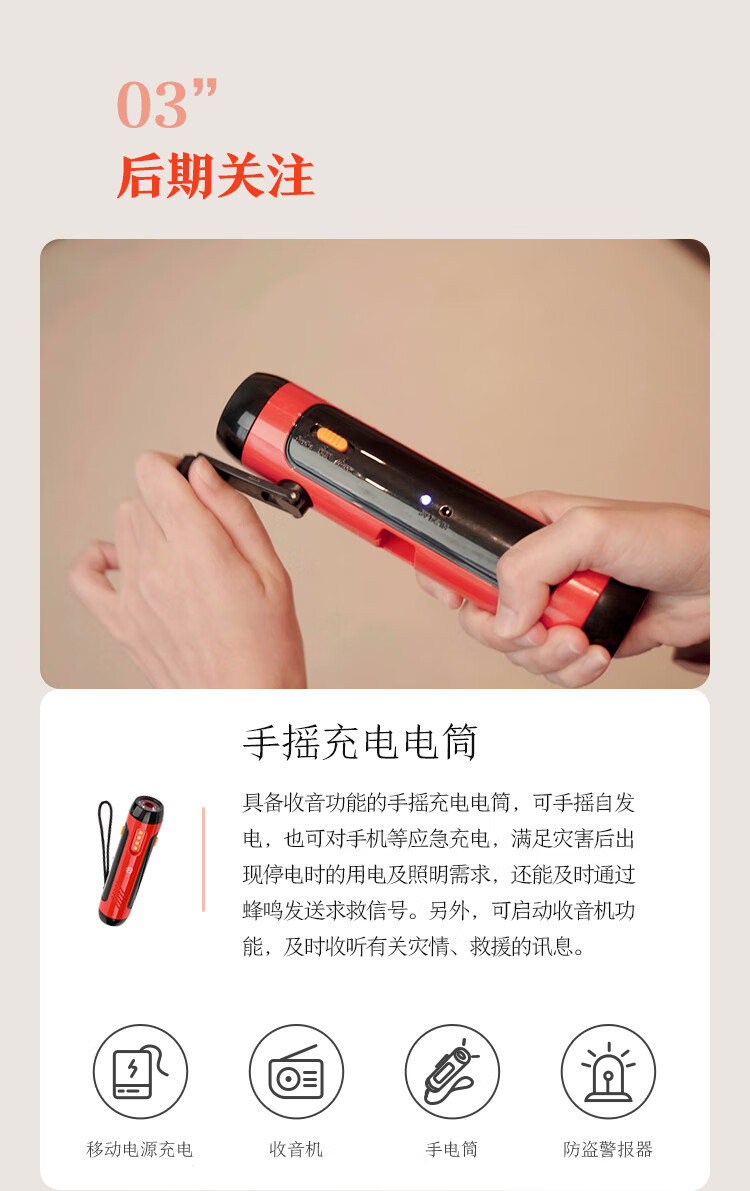 03”
后期关注

手摇充电电筒

具备收音功能的手摇充电电筒，可手摇自发电，也可对手机等应急充电，满足灾害后出现停电时的用电及照明需求，还能及时通过蜂鸣发送求救信号。另外，可启动收音机功能，及时收听有关灾情、救援的讯息。

移动电源充电

收音机

手电筒

防盗警报器