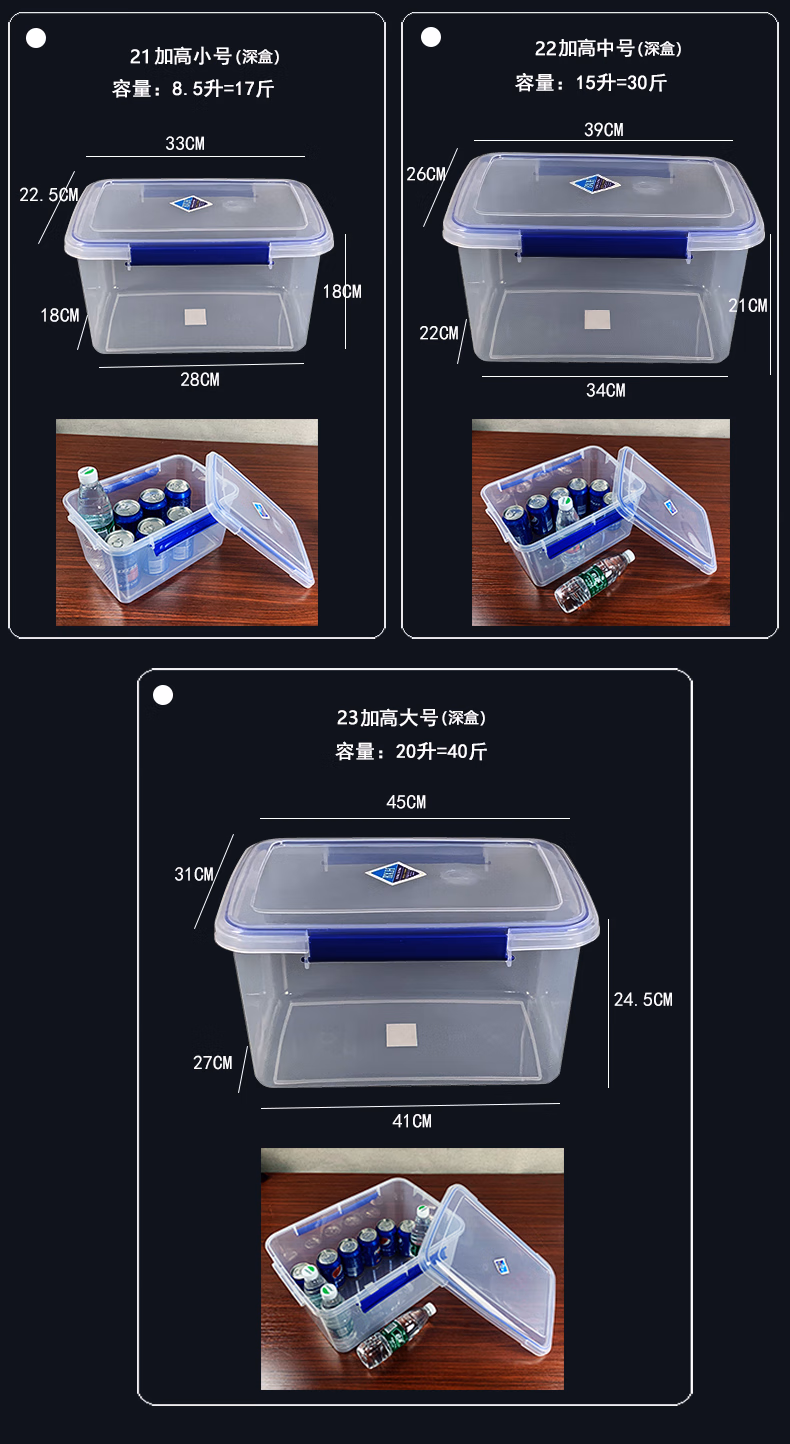 21加高小号(深盒)
容量：8.5升=17斤

33CM
22.5CM
18CM
18CM
28CM

22加高中号(深盒)
容量：15升=30斤

39CM
26CM
21CM
22CM
34CM

23加高大号(深盒)
容量：20升=40斤

45CM
31CM
24.5CM
27CM
41CM