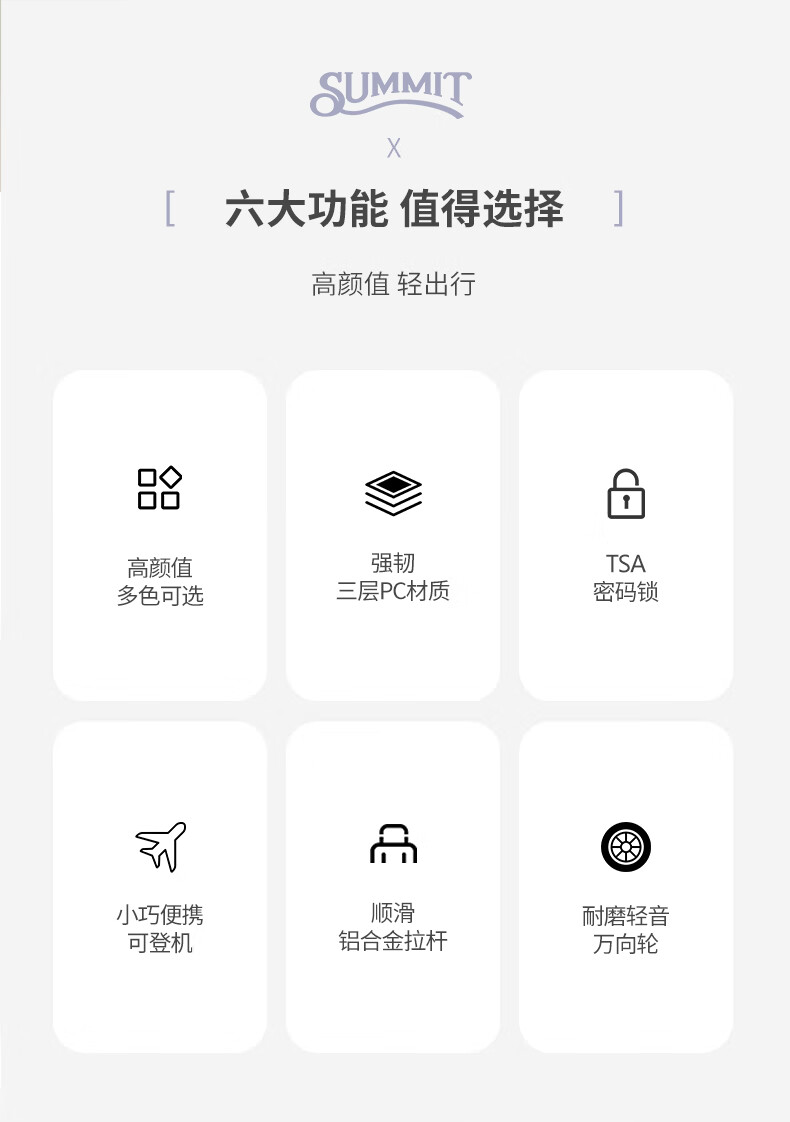 SUMMIT

X

[ 六大功能 值得选择 ]

高颜值 轻出行

高颜值
多色可选

强韧
三层PC材质

TSA
密码锁

小巧便携
可登机

顺滑
铝合金拉杆

耐磨轻音
万向轮