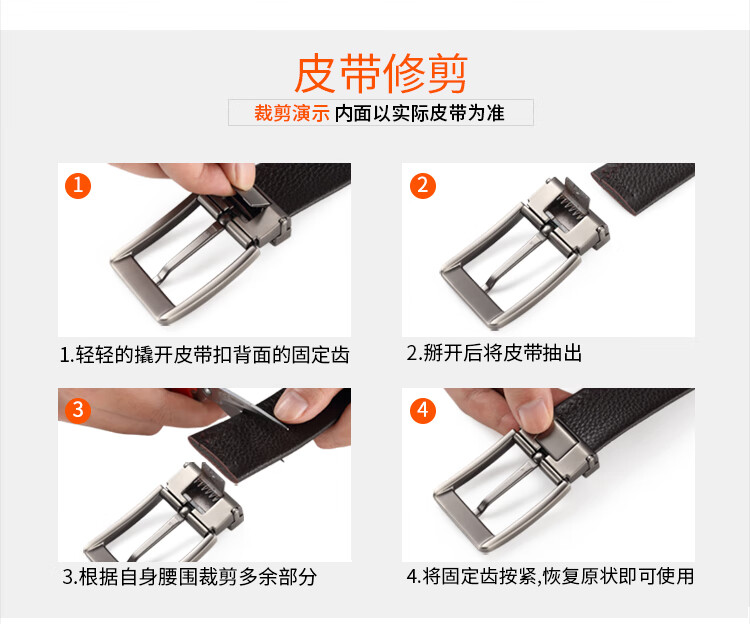 皮带修剪

裁剪演示 内面以实际皮带为准

1

1.轻轻的撬开皮带扣背面的固定齿

2

2.掰开后将皮带抽出

3

3.根据自身腰围裁剪多余部分

4

4.将固定齿按紧,恢复原状即可使用