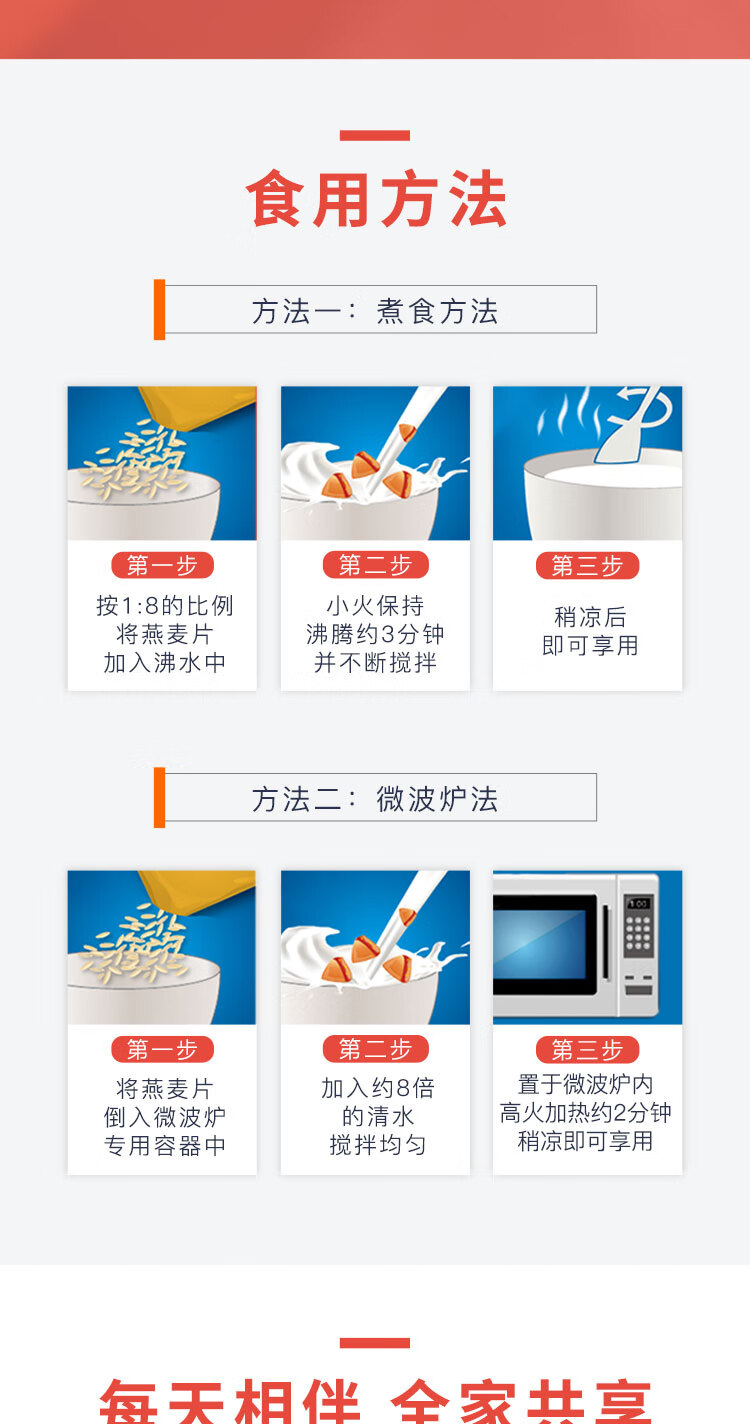 食用方法

方法一：煮食方法

第一步
按1:8的比例
将燕麦片
加入沸水中

第二步
小火保持
沸腾约3分钟
并不断搅拌

第三步
稍凉后
即可享用

方法二：微波炉法

第一步
将燕麦片
倒入微波炉
专用容器中

第二步
加入约8倍
的清水
搅拌均匀

第三步
置于微波炉内
高火加热约2分钟
稍凉即可享用

每天相伴 全家共享